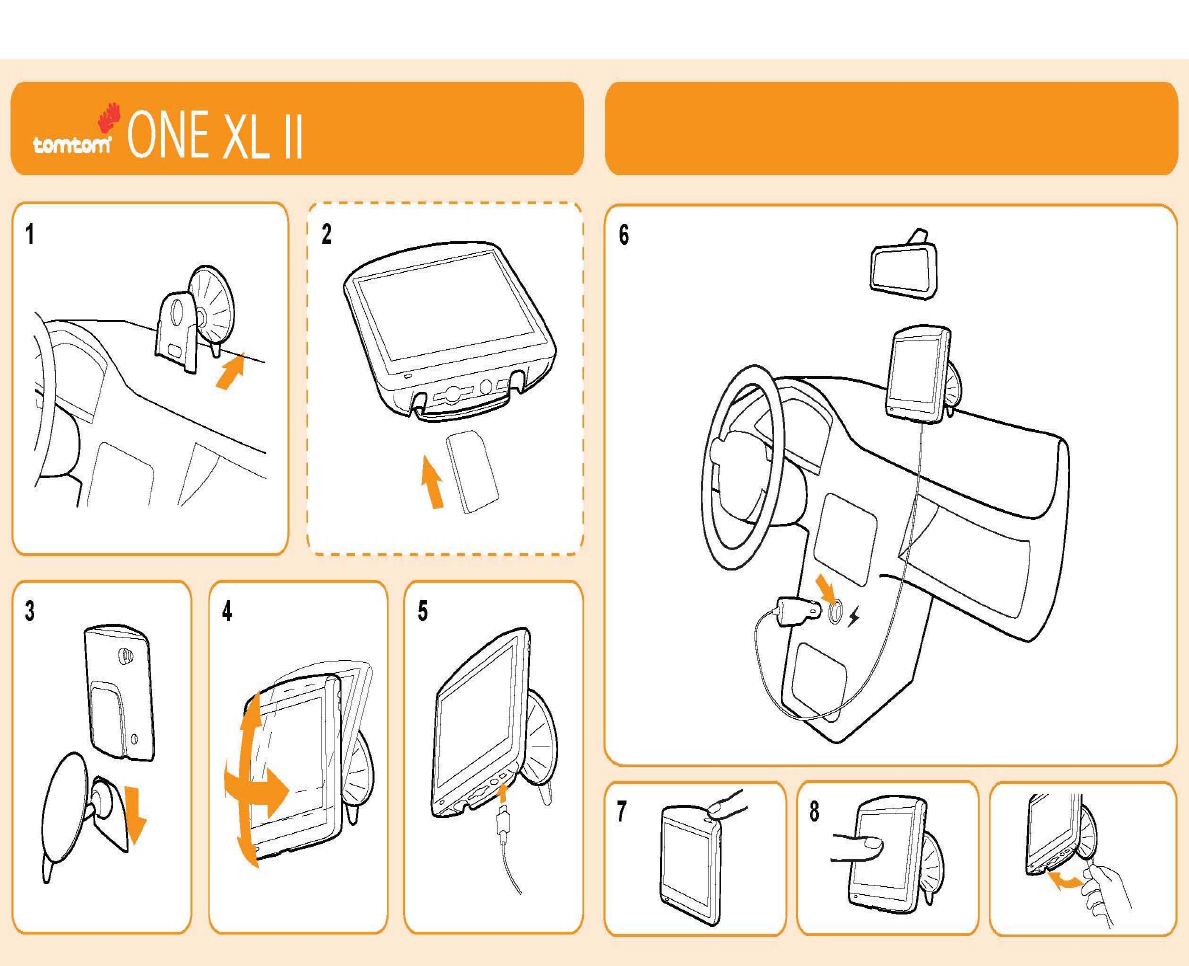 tomtom ONE XL II

1

2

3

4

5

6

7

8