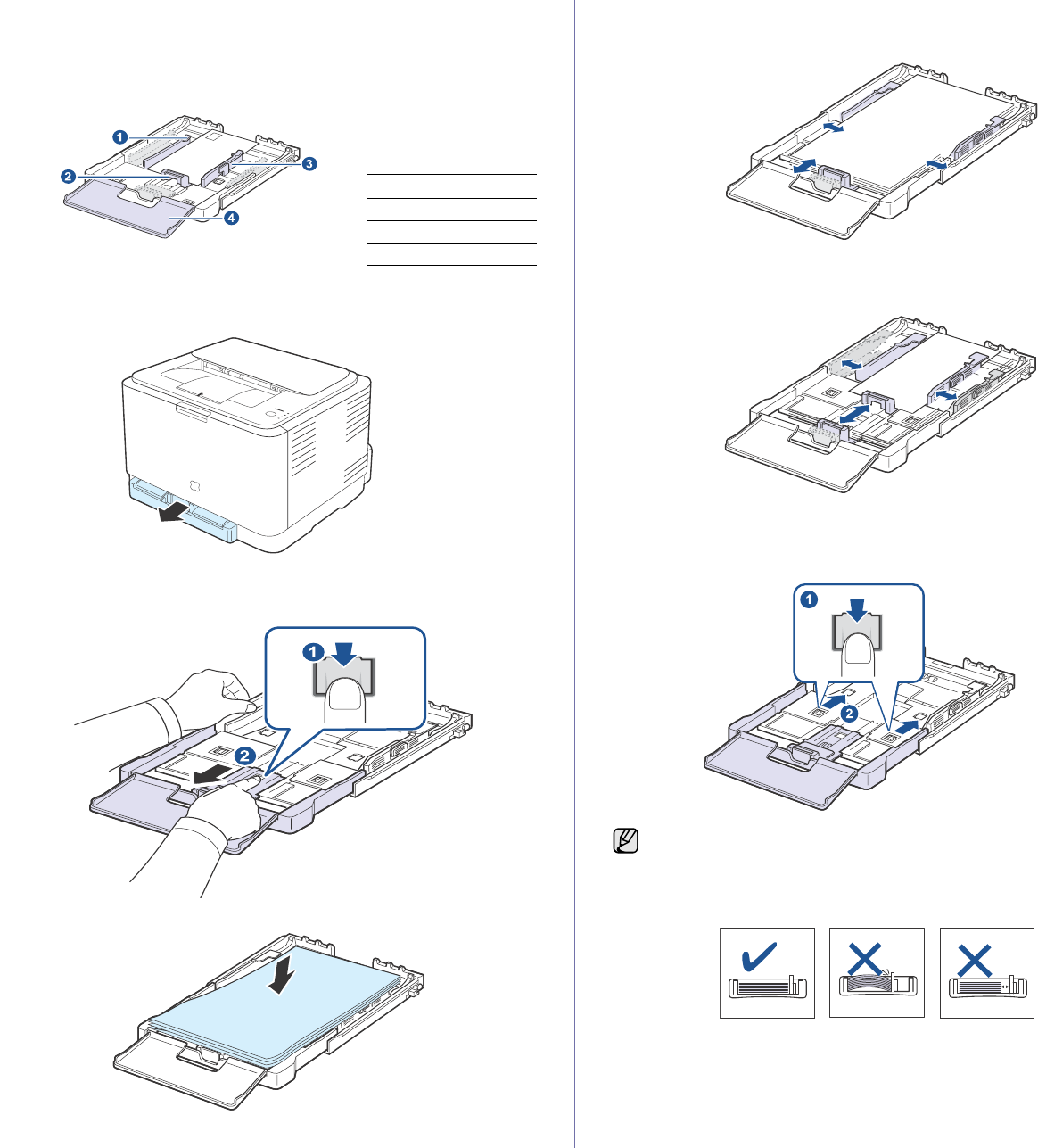 1
2
3
4

1
2

1
2