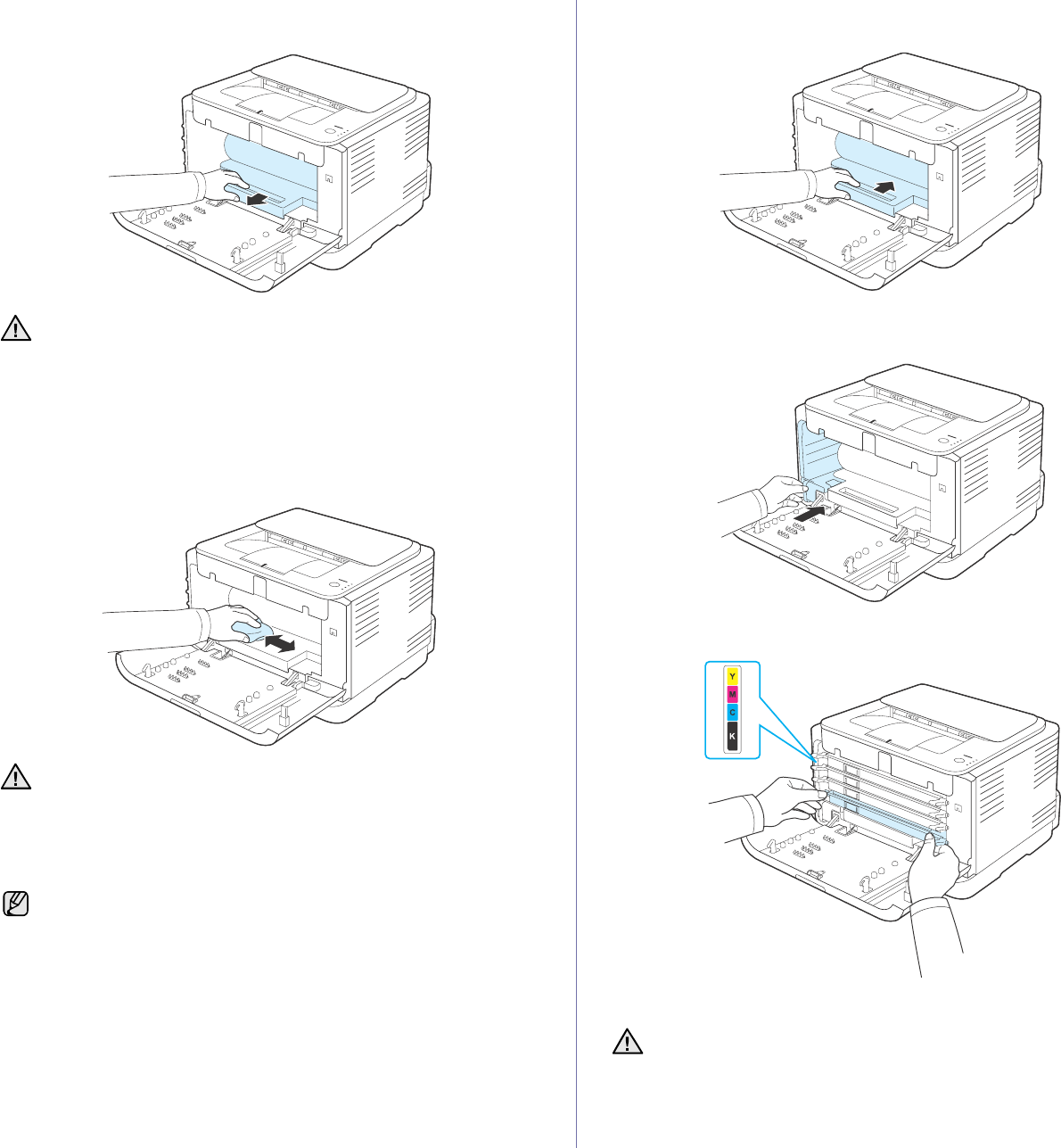 Y
M
C
K