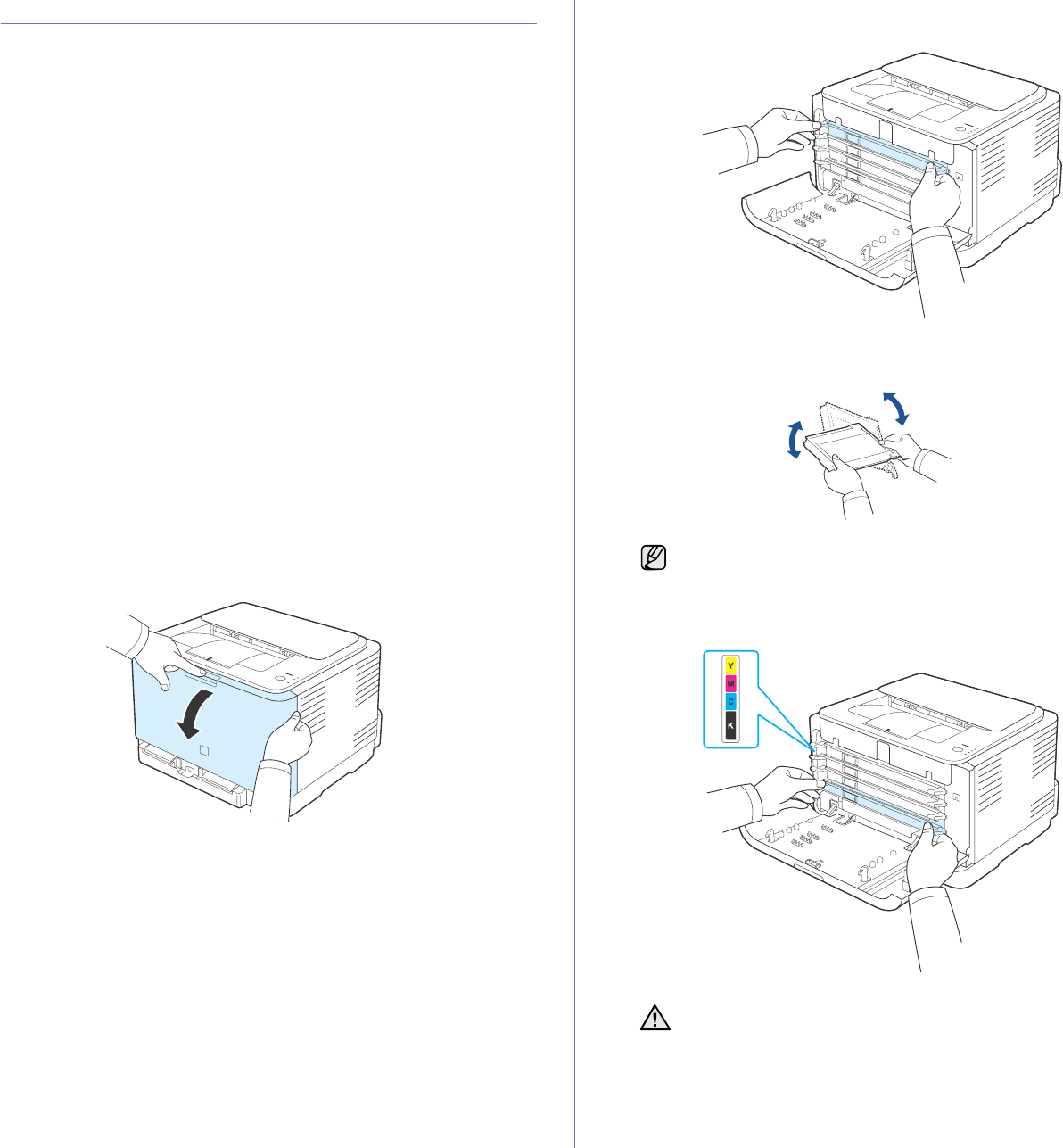 Y
M
C
K