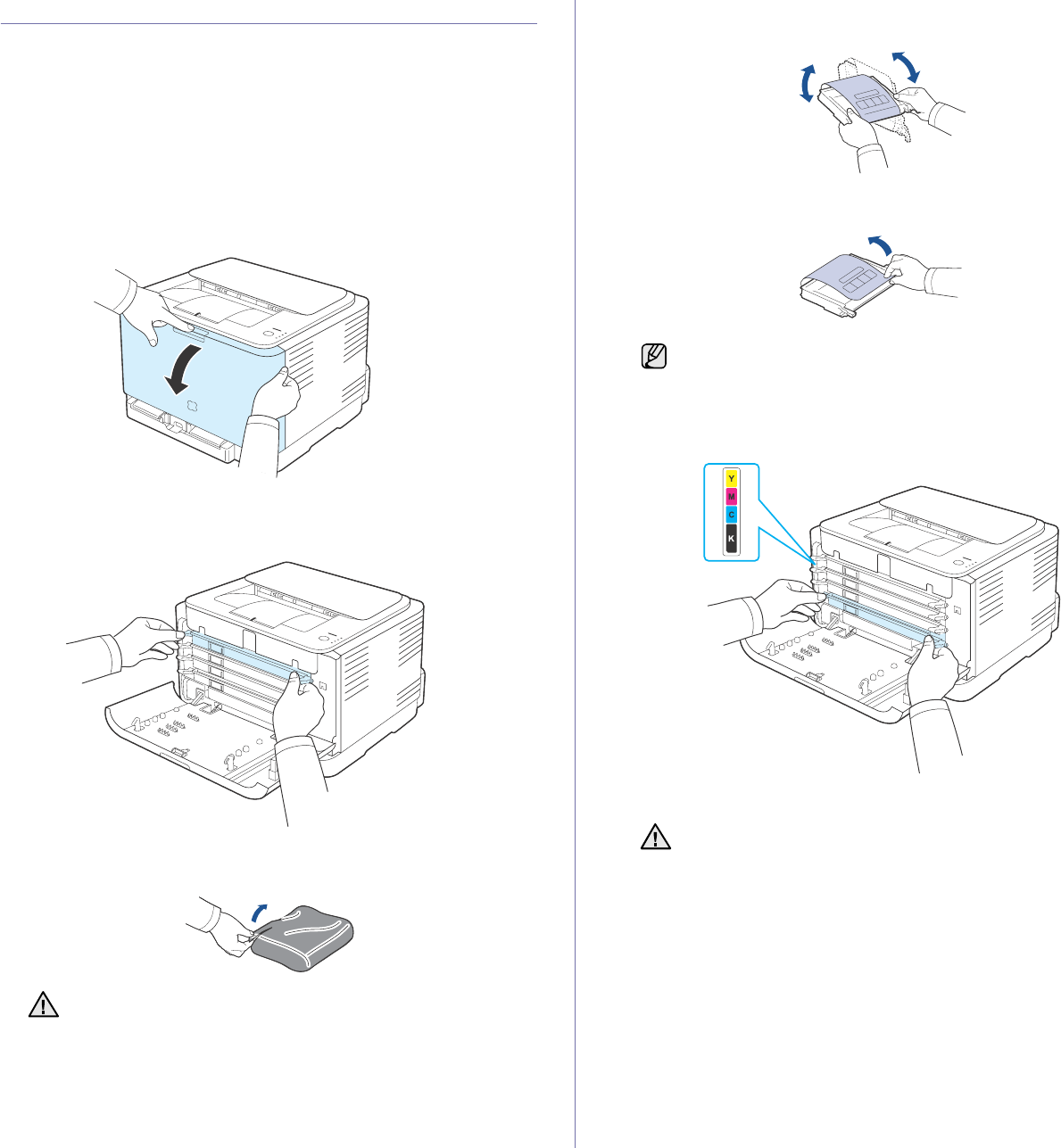 Y
M
C
K