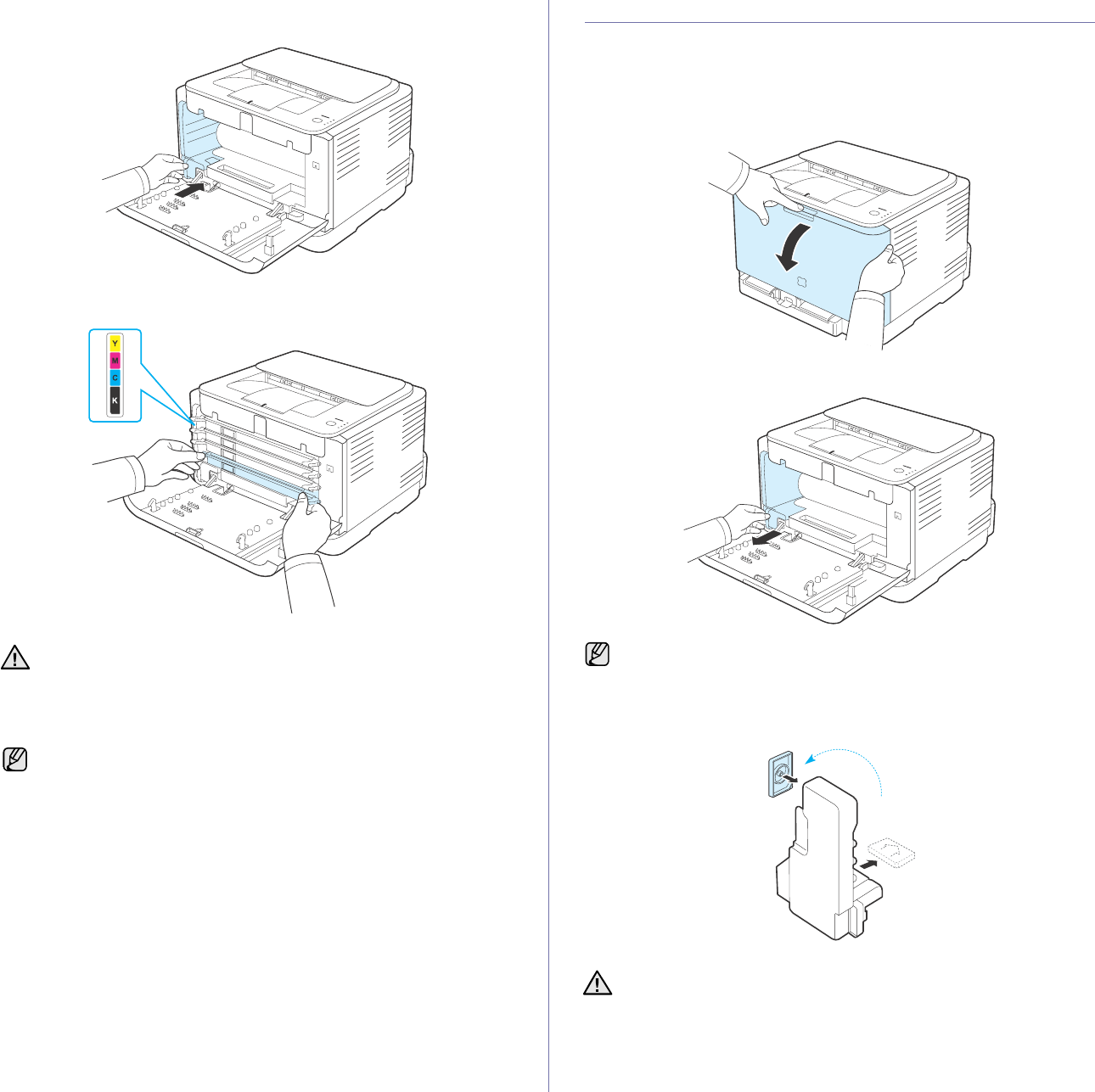 Y
M
C
K