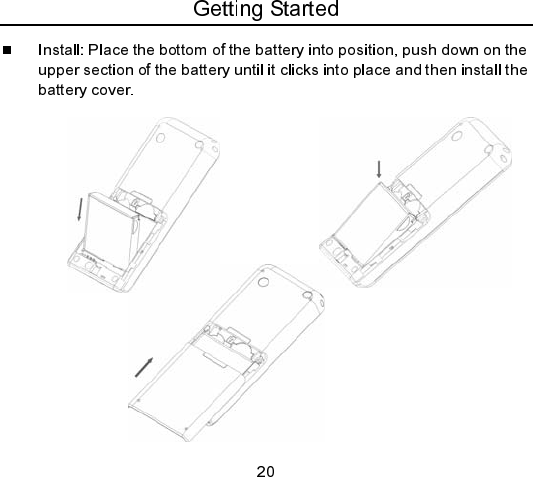 Getting Started

■ Install: Place the bottom of the battery into position, push down on the upper section of the battery until it clicks into place and then install the battery cover.

20