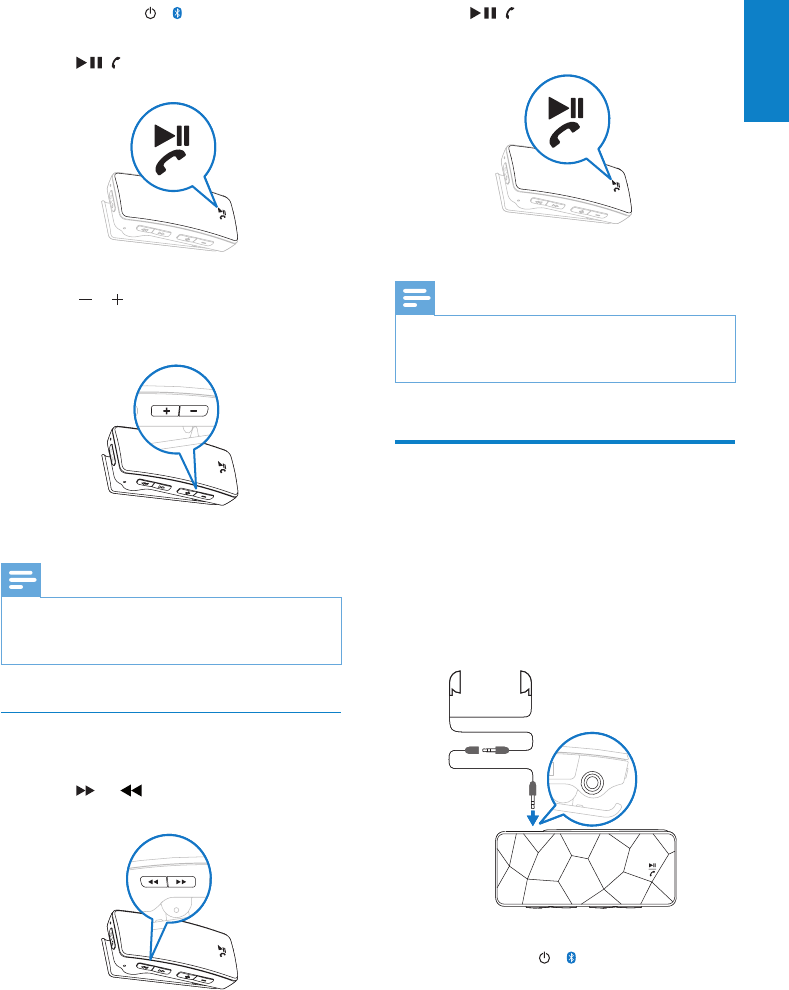 + −