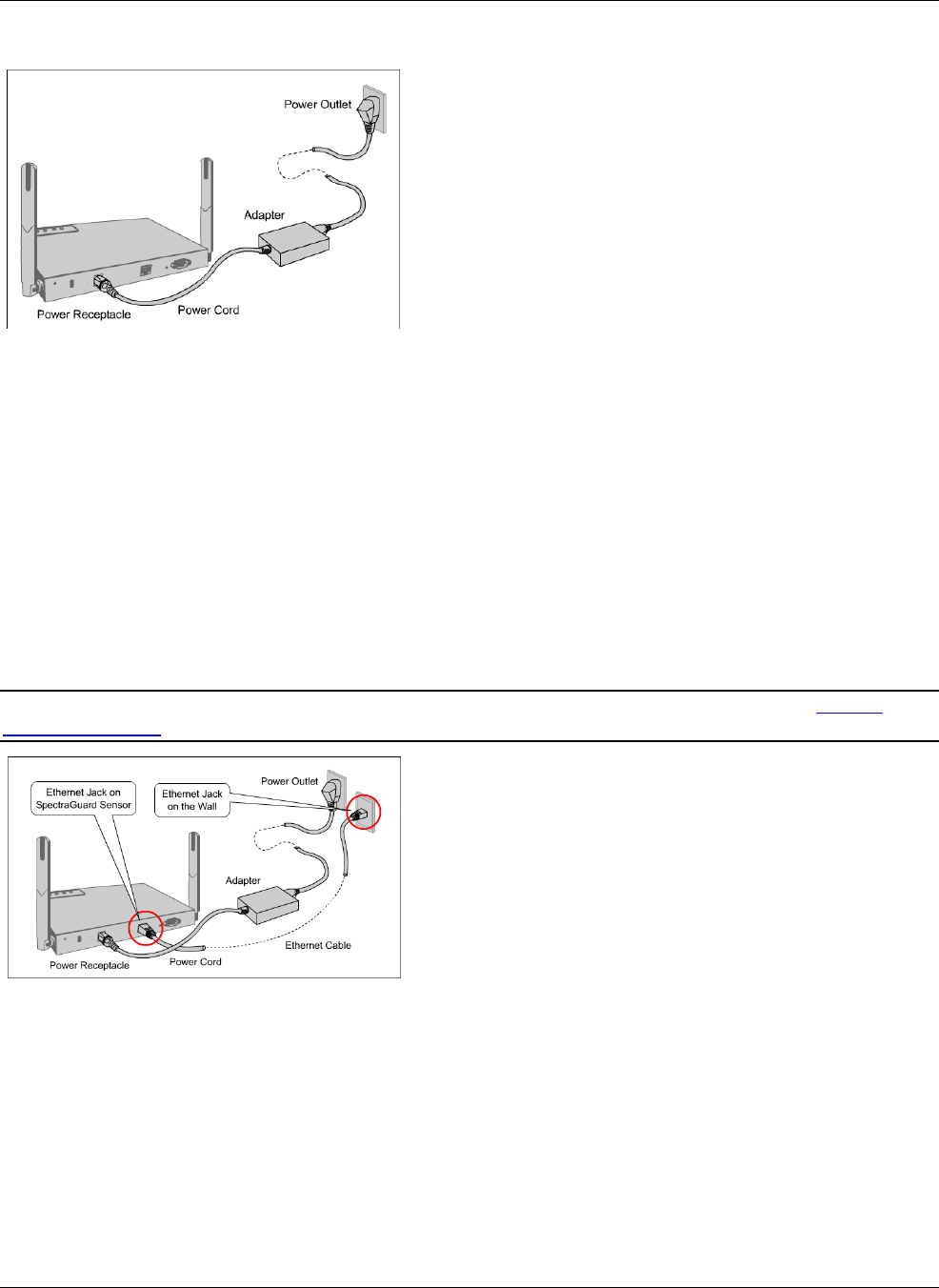 Power Outlet

Adapter

Power Receptacle

Power Cord

Ethernet Jack on SpectraGuard Sensor

Ethernet Jack on the Wall

Power Outlet

Adapter

Ethernet Cable

Power Receptacle

Power Cord