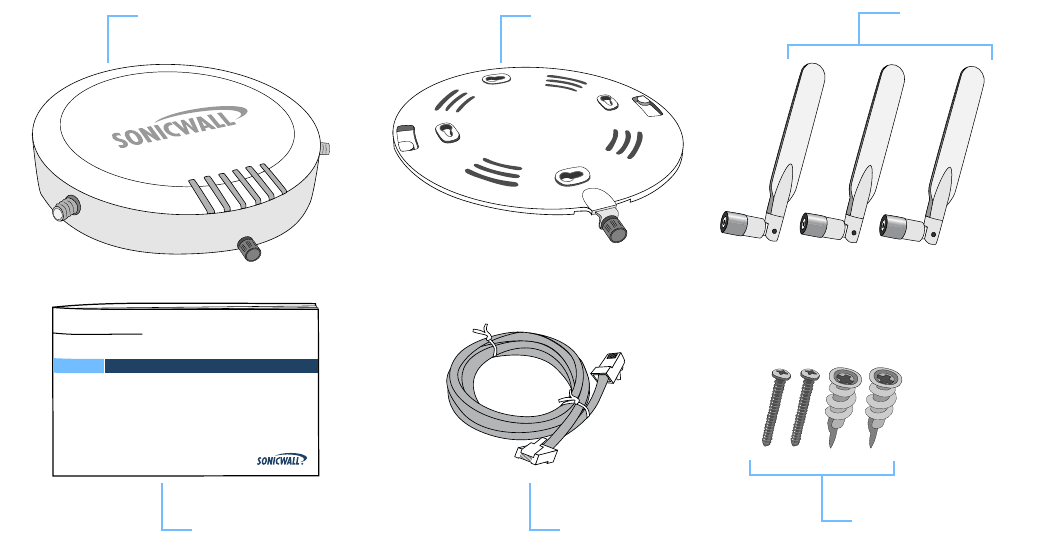 SONICWALL

SONICWALL