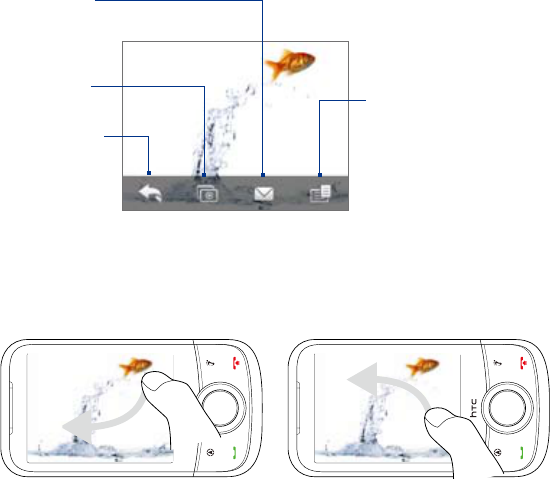 htc