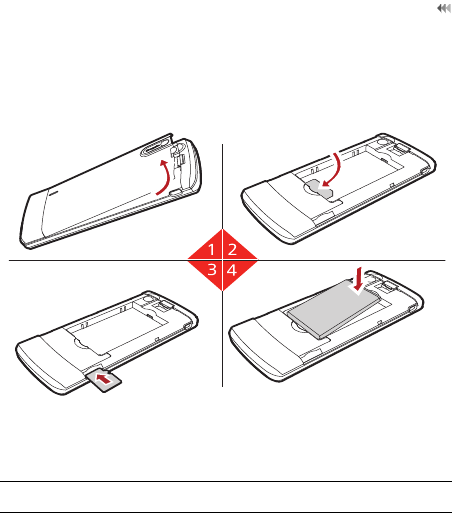 1 2
3 4