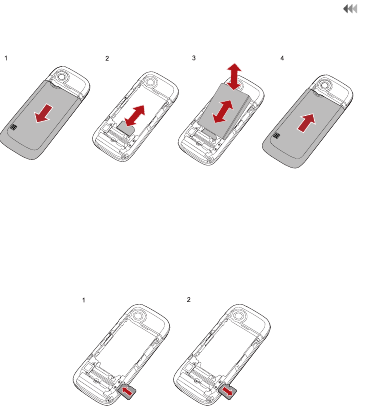 1

2

3

4

1

2