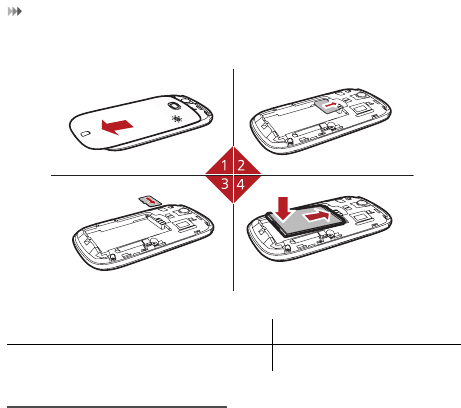 1
2
3
4