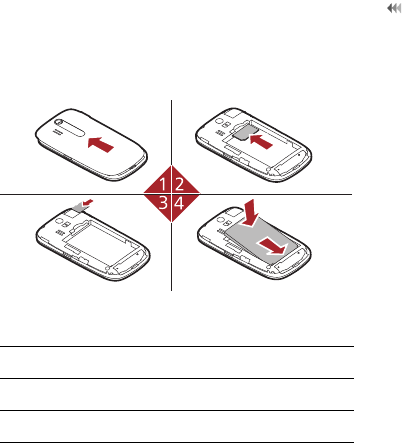 1 2
3 4