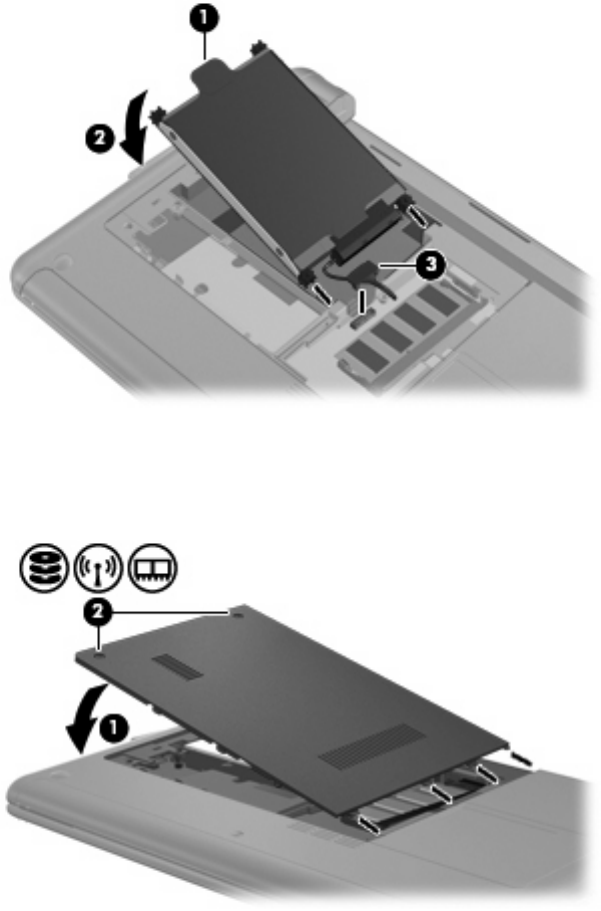 1

2

3

2

1