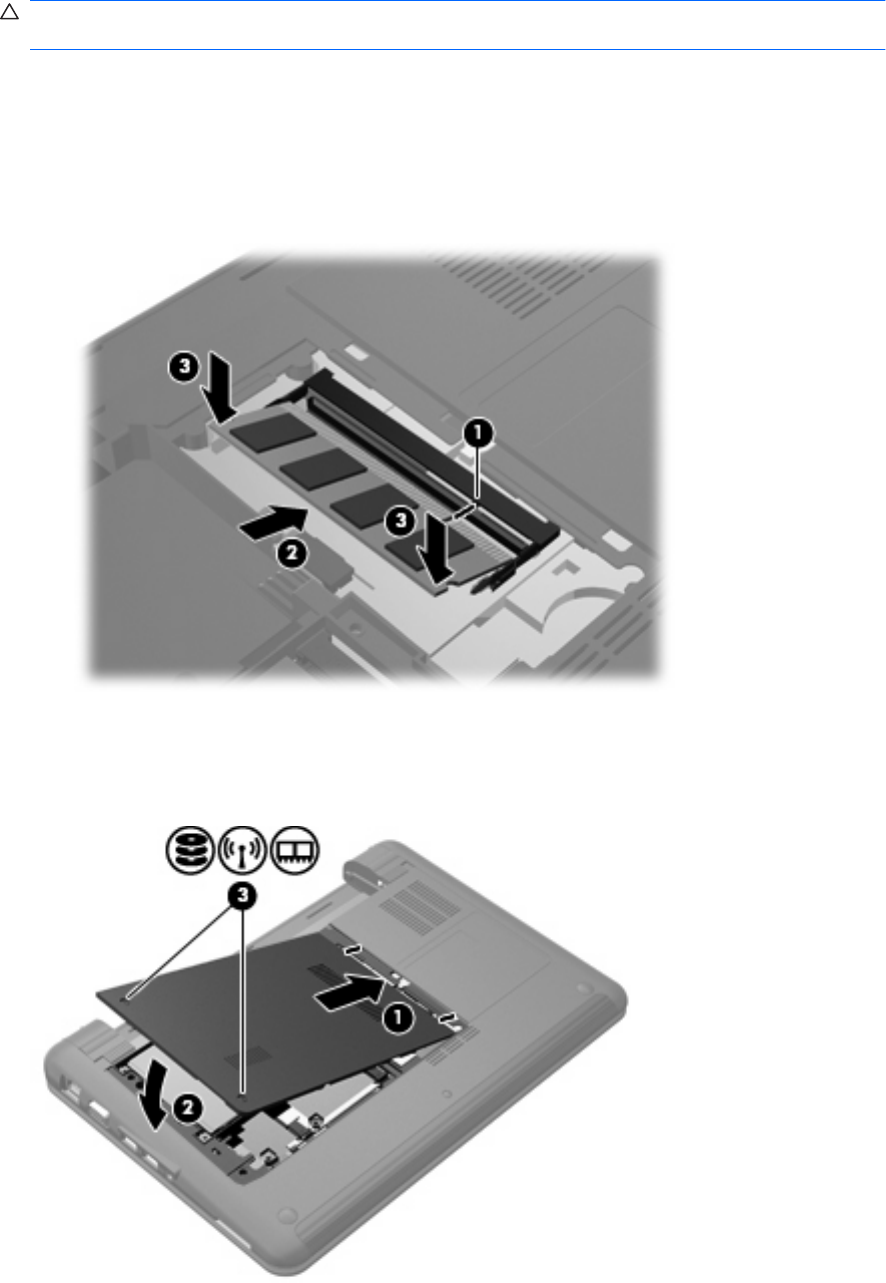 3

1

3

2

3

1

2