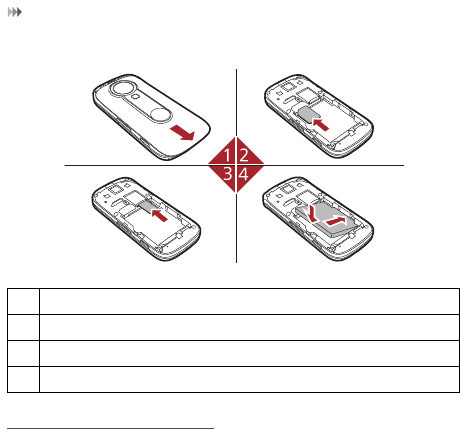 1
2
3
4