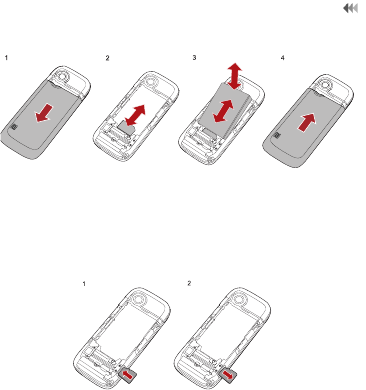 1

2

3

4

1

2