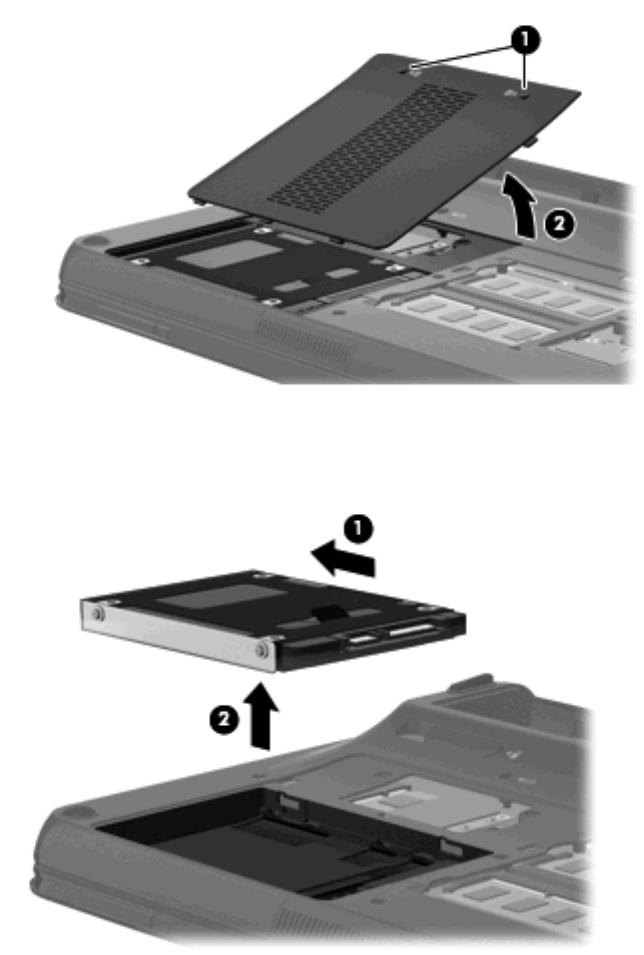 1
2
1
2