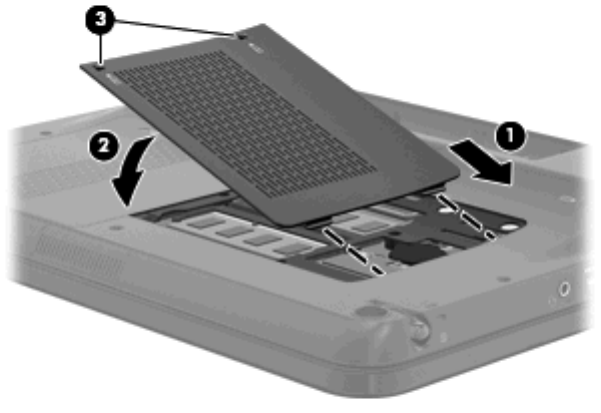 3
2
1