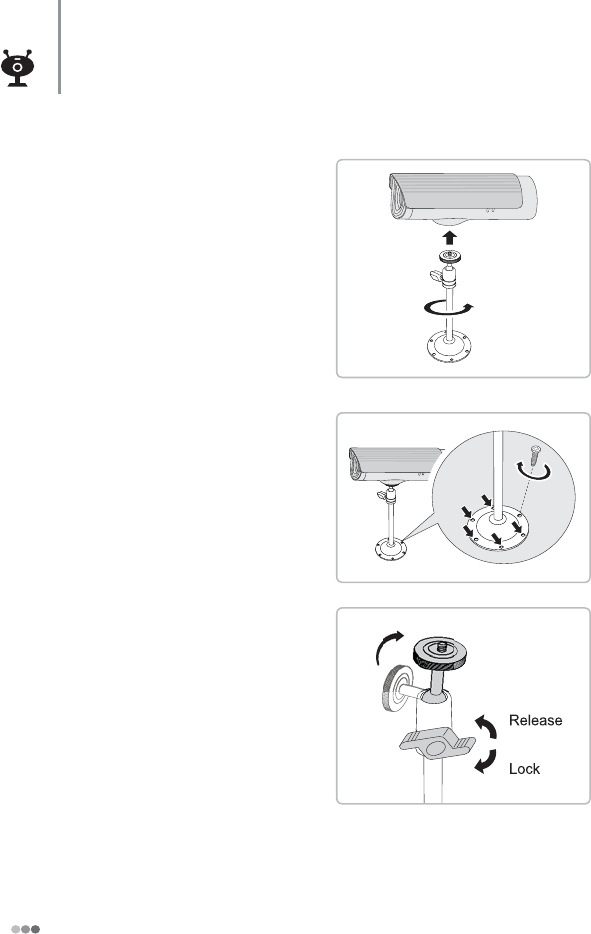 Release

Lock