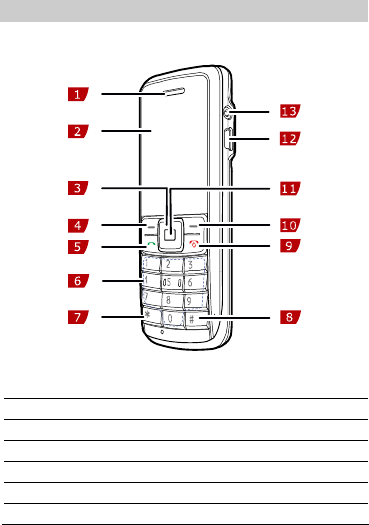 1
2
3
4
5
6
7
13
12
11
10
9
8
1
2
3
4
5
6
7
8
9
*
0
#