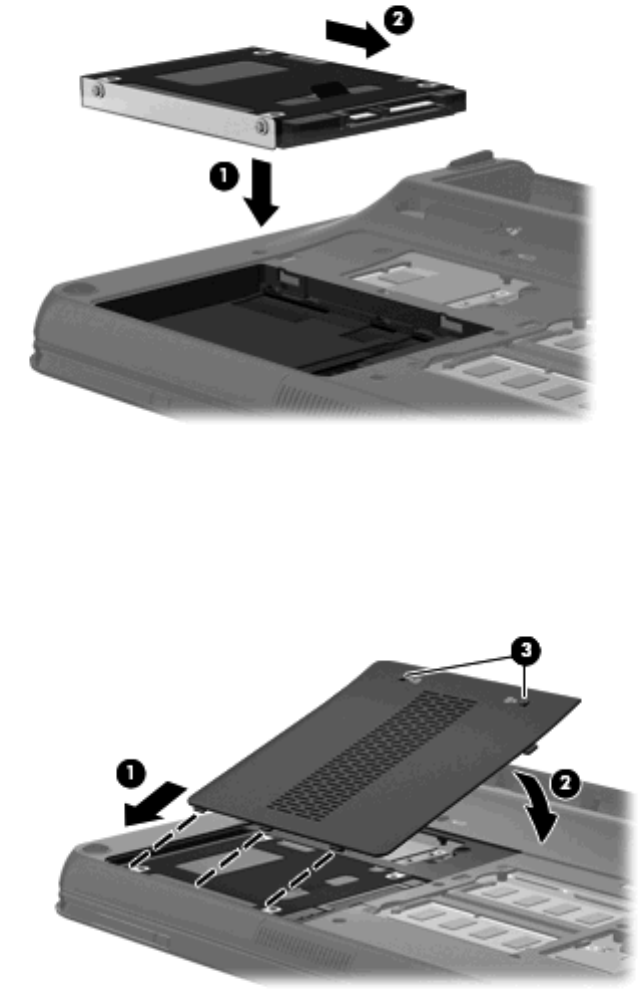 2
1
3
1
2