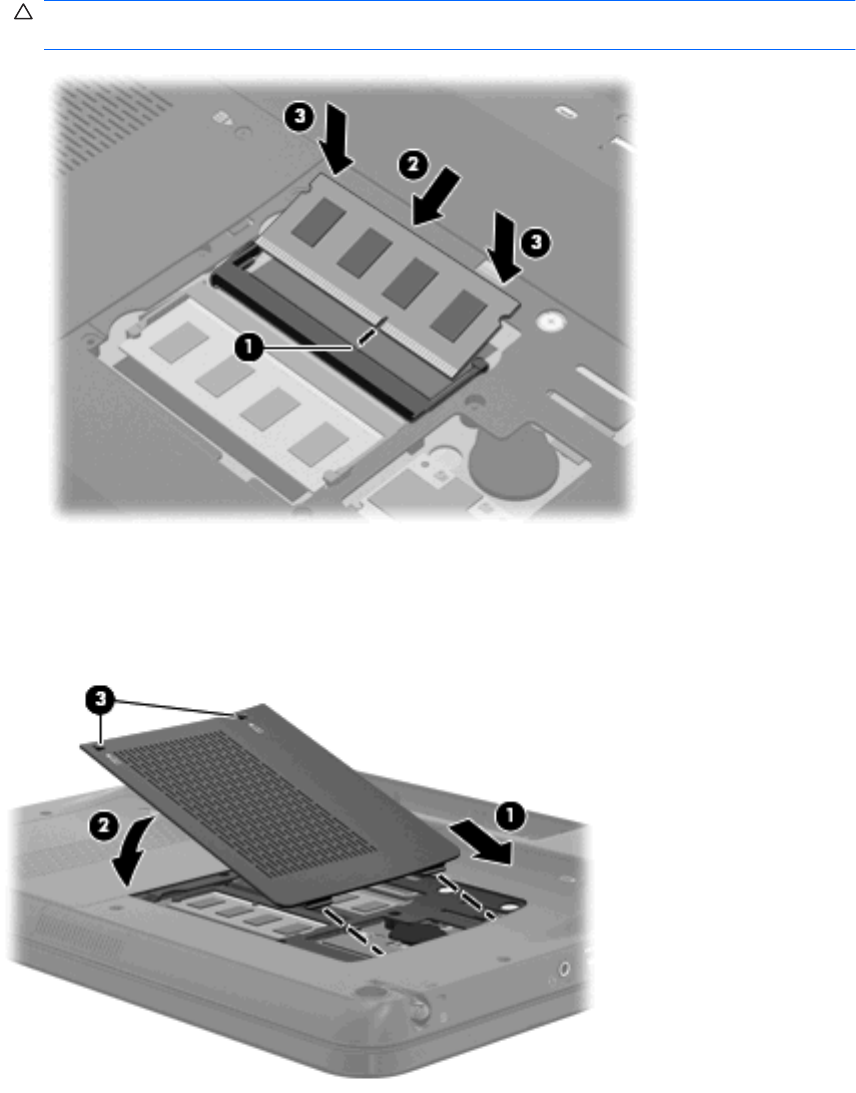 3

2

3

1

3

2

1