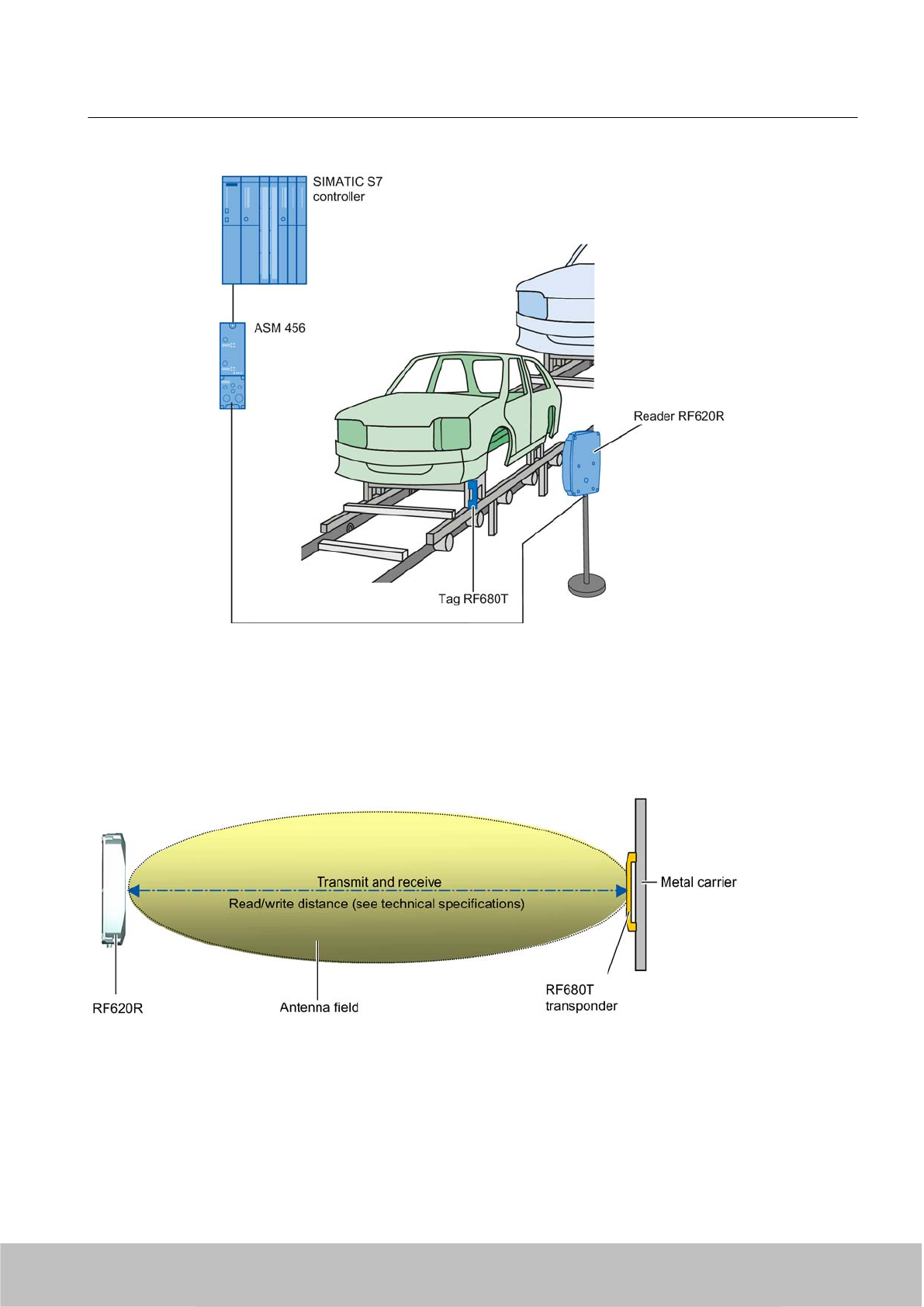 SIMATIC S7 controller

ASM 456

Reader RF620R

Tag RF680T

Transmit and receive

Read/write distance (see technical specifications)

Metal carrier

RF620R

Antenna field

RF680T transponder