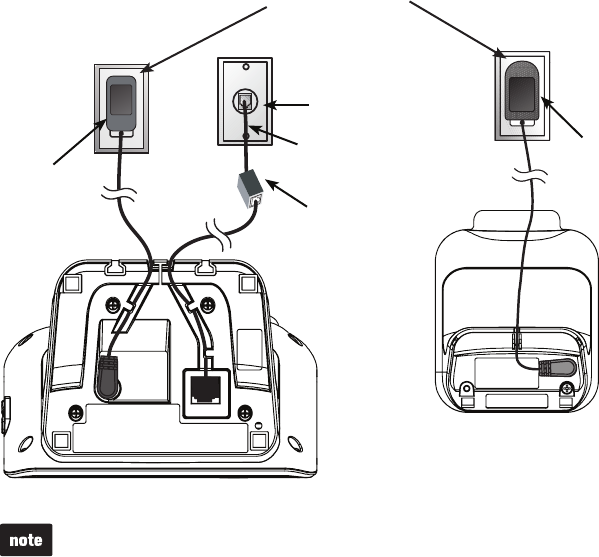 note