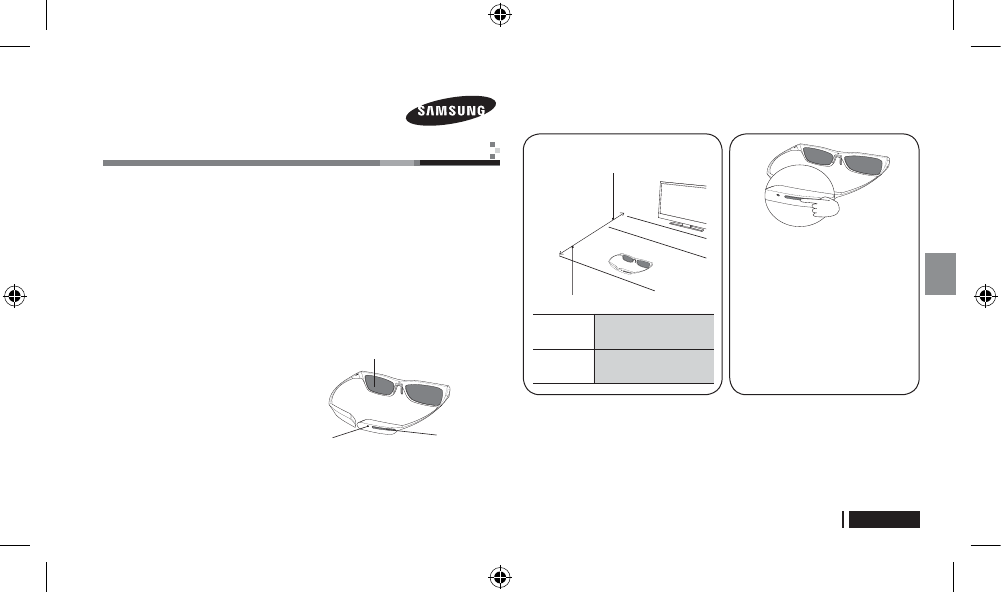 SAMSUNG