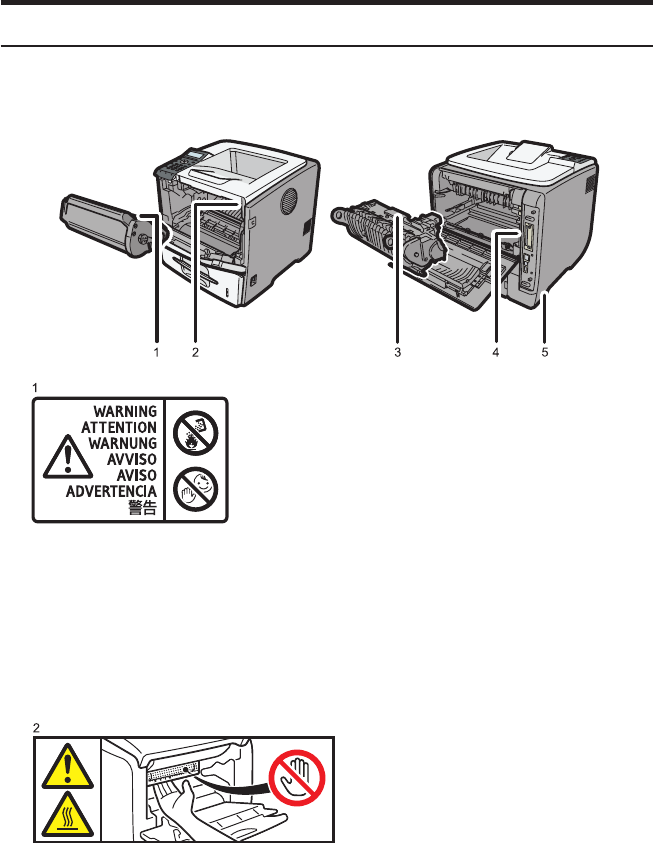 1 2 3 4 5

1

WARNING
ATTENTION
WARNUNG
AVVISO
AVISO
ADVERTENCIA
警告

2