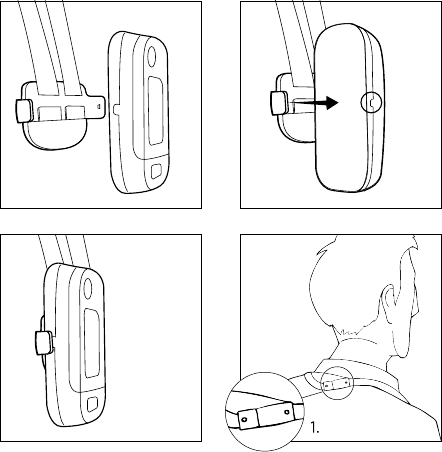 1.