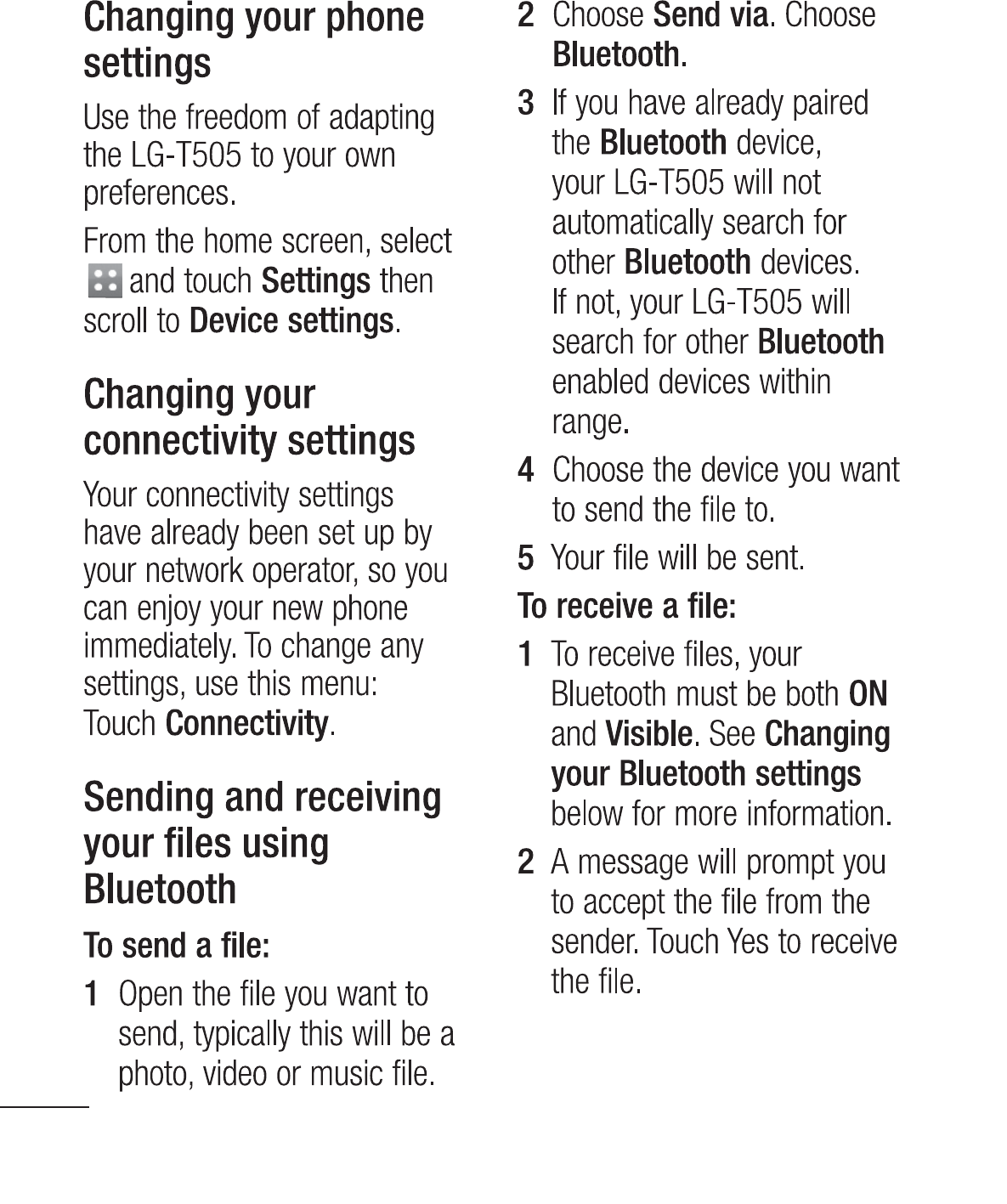 Changing your phone settings

Use the freedom of adapting the LG-T505 to your own preferences.

From the home screen, select and touch Settings then scroll to Device settings.

Changing your connectivity settings

Your connectivity settings have already been set up by your network operator, so you can enjoy your new phone immediately. To change any settings, use this menu: Touch Connectivity.

Sending and receiving your files using Bluetooth

To send a file:

1 Open the file you want to send, typically this will be a photo, video or music file.

2 Choose Send via. Choose Bluetooth.

3 If you have already paired the Bluetooth device, your LG-T505 will not automatically search for other Bluetooth devices. If not, your LG-T505 will search for other Bluetooth enabled devices within range.

4 Choose the device you want to send the file to.

5 Your file will be sent.

To receive a file:

1 To receive files, your Bluetooth must be both ON and Visible. See Changing your Bluetooth settings below for more information.

2 A message will prompt you to accept the file from the sender. Touch Yes to receive the file.