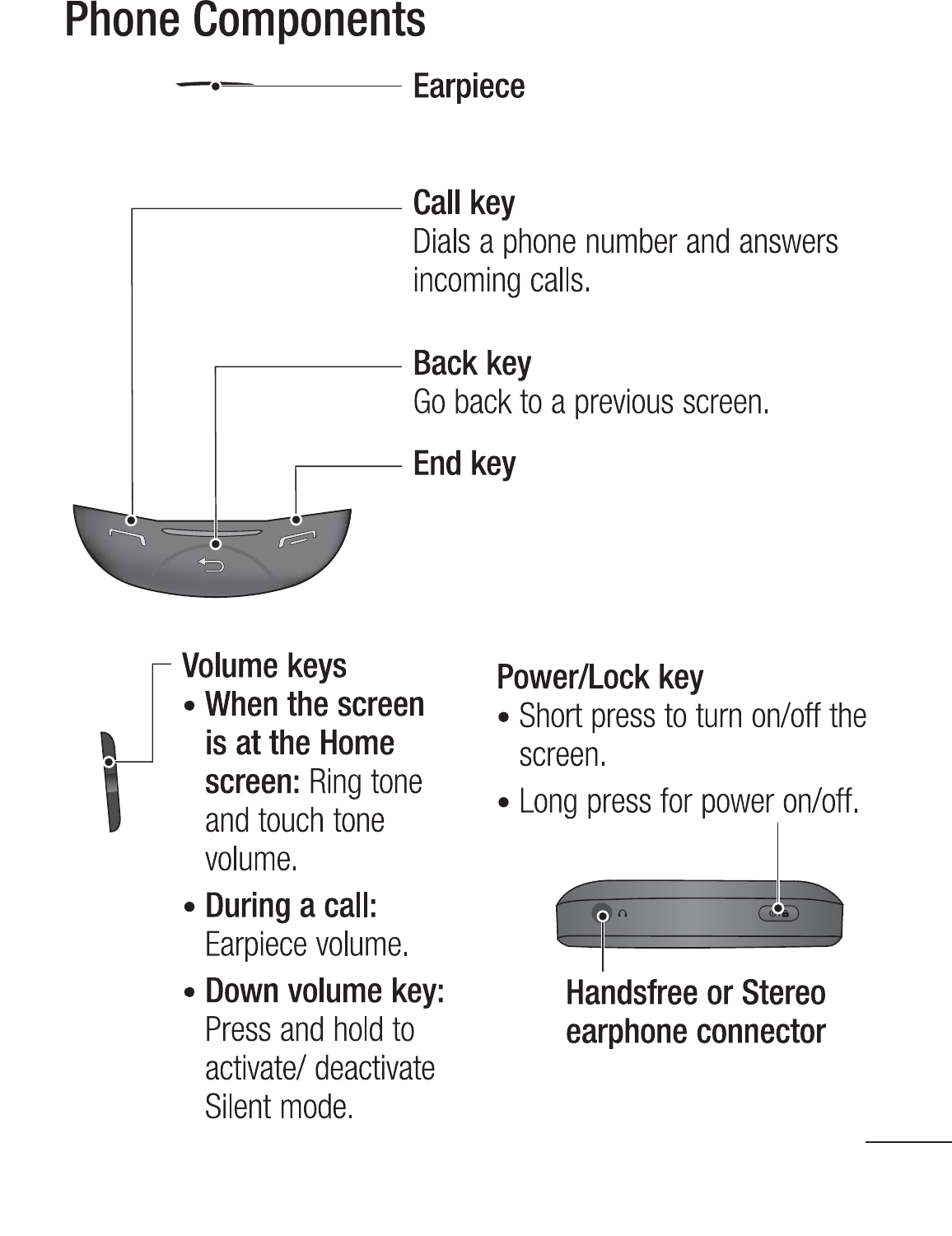 Phone Components

Earpiece

Call key
Dials a phone number and answers incoming calls.

Back key
Go back to a previous screen.

End key

Volume keys
• When the screen is at the Home screen: Ring tone and touch tone volume.
• During a call: Earpiece volume.
• Down volume key: Press and hold to activate/ deactivate Silent mode.

Power/Lock key
• Short press to turn on/off the screen.
• Long press for power on/off.

Handsfree or Stereo earphone connector