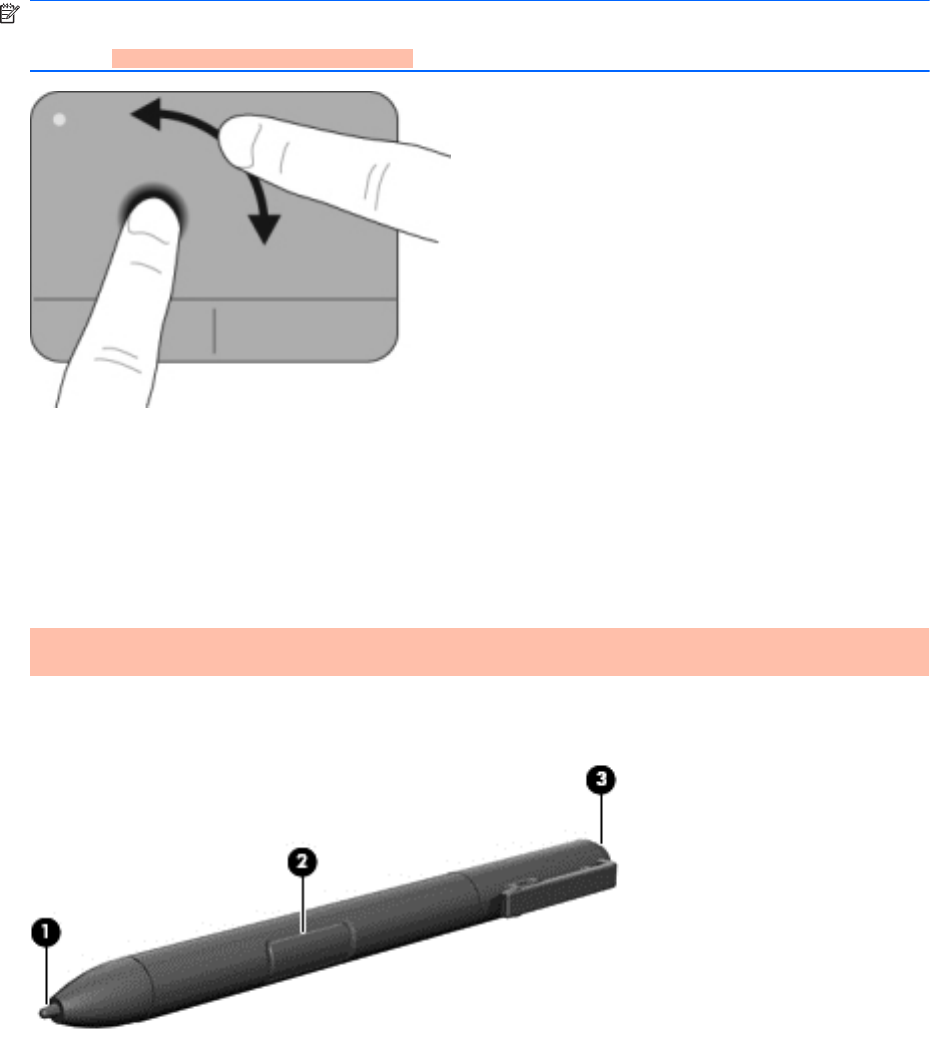 1

2

3