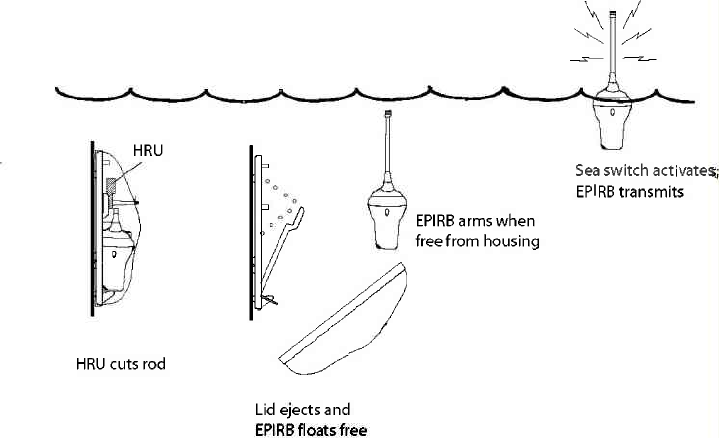 HRU

HRU cuts rod

Lid ejects and EPIRB floats free

EPIRB arms when free from housing

Sea switch activates; EPIRB transmits