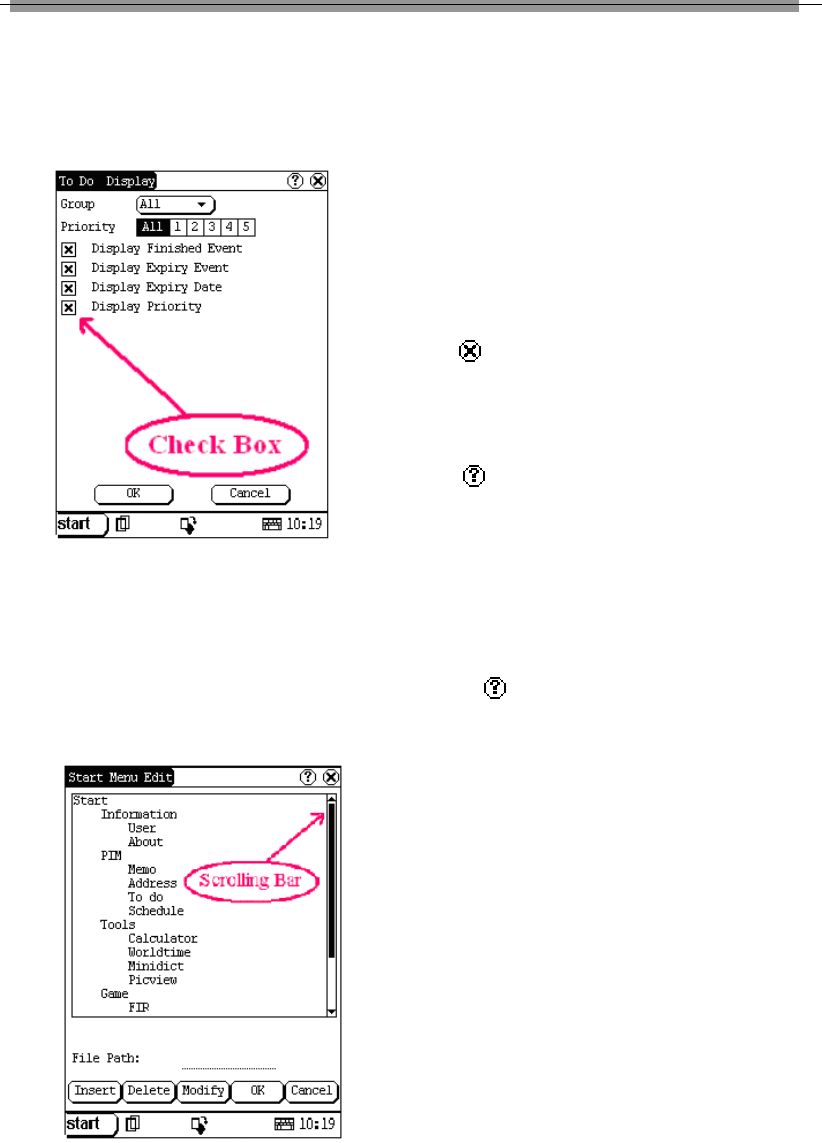 To Do Display

Group All

Priority All 1 2 3 4 5

Display Finished Event

Display Expiry Event

Display Expiry Date

Display Priority

Check Box

OK Cancel

start 10:19

Start Menu Edit

Start
Information
User
About
PIM
Memo
Address
To do
Schedule
Tools
Calculator
Worldtime
Minidict
Picview
Game
FIR

Scrolling Bar

File Path:

Insert Delete Modify OK Cancel

start 10:19