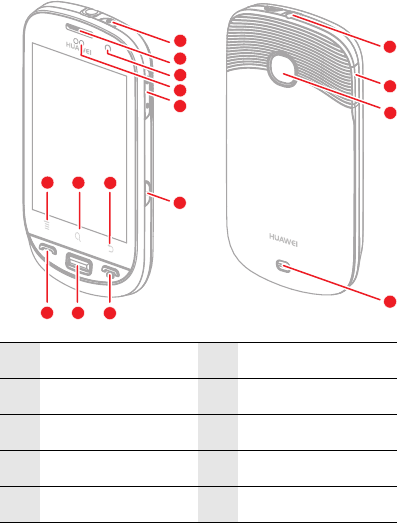 HUAWEI

HUAWEI