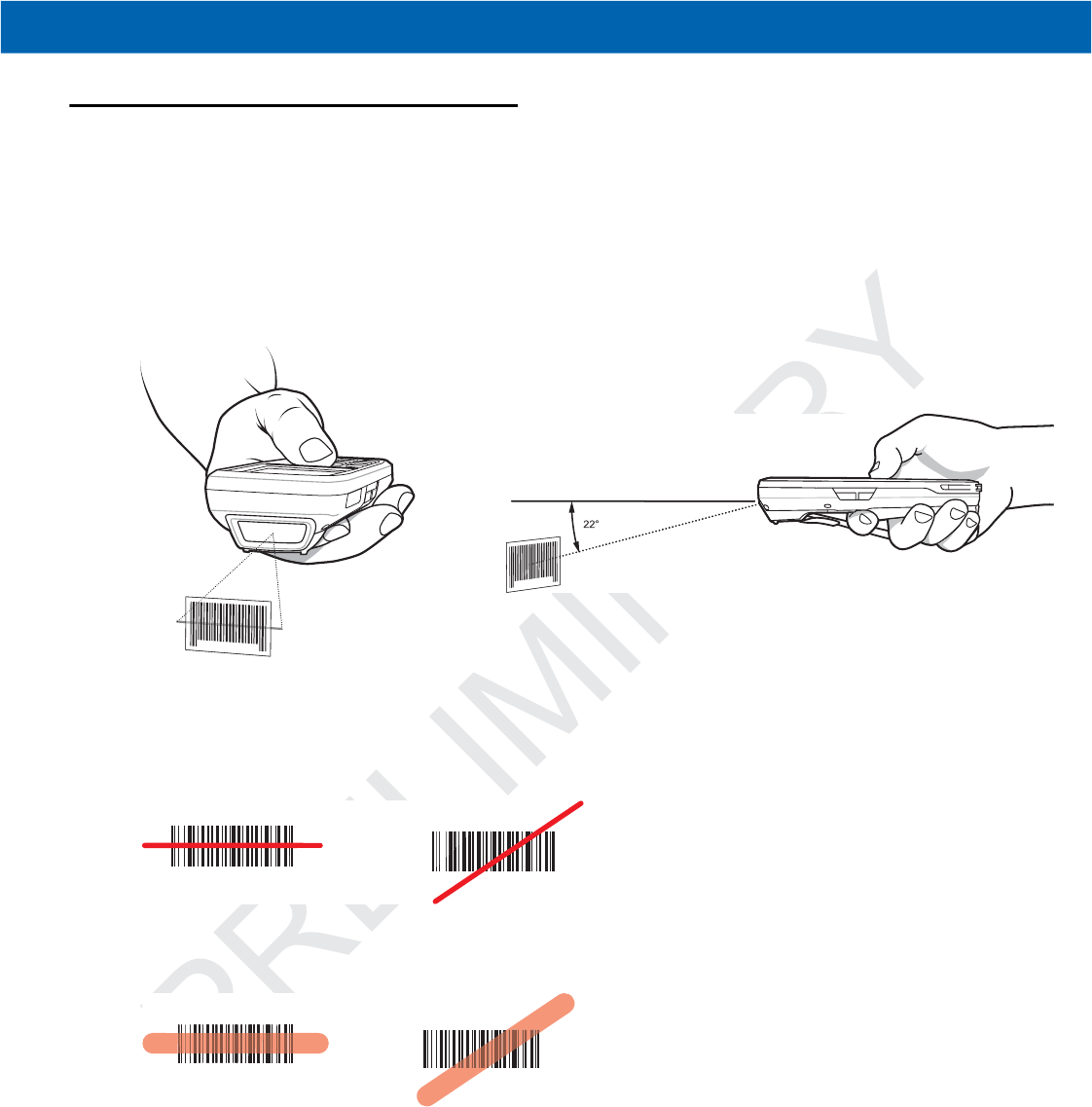 22°

PRELIMINARY