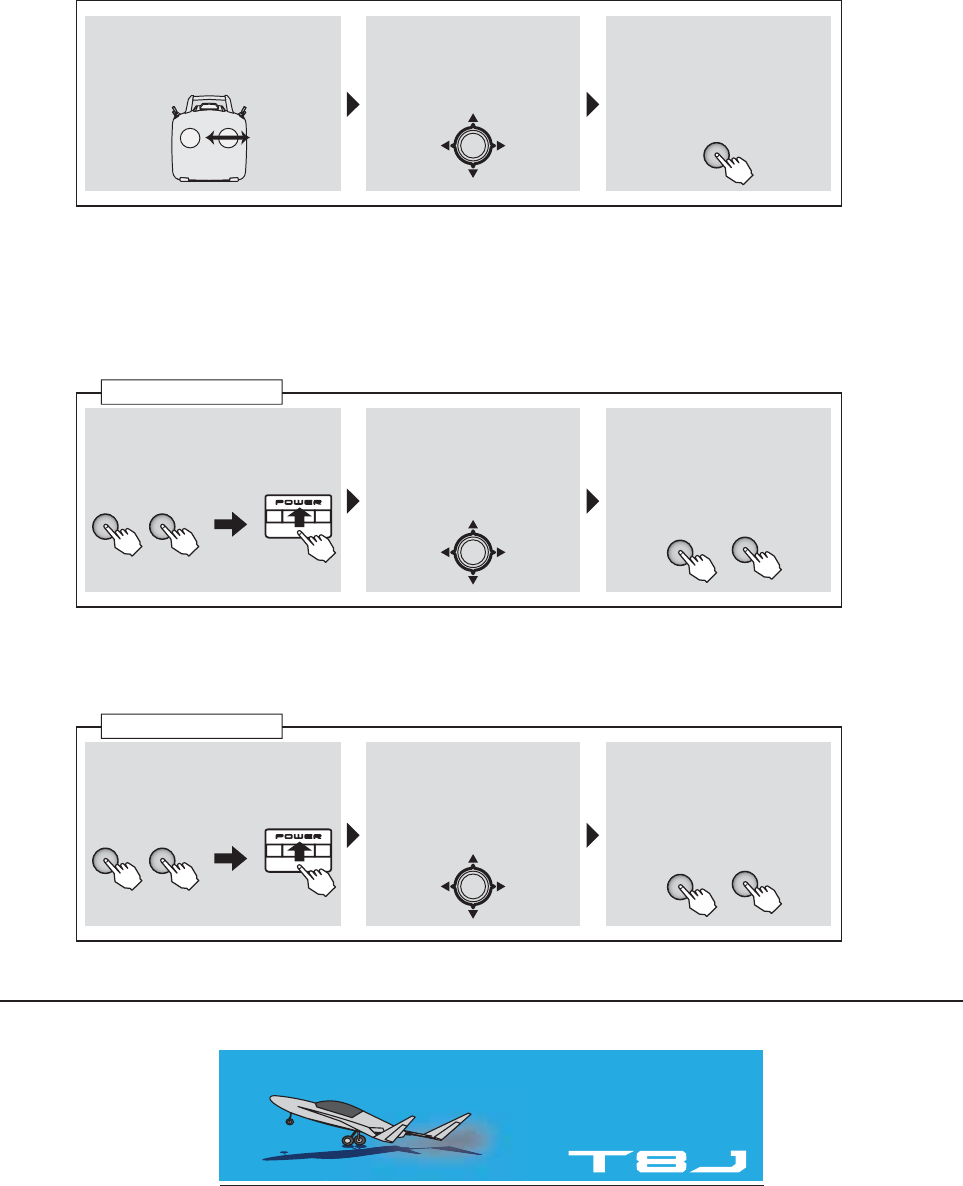 POWER

POWER

T8J