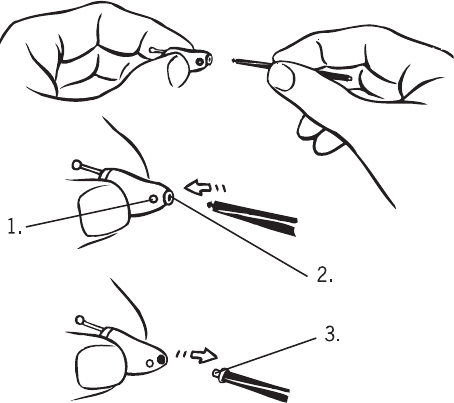 1.
2.
3.