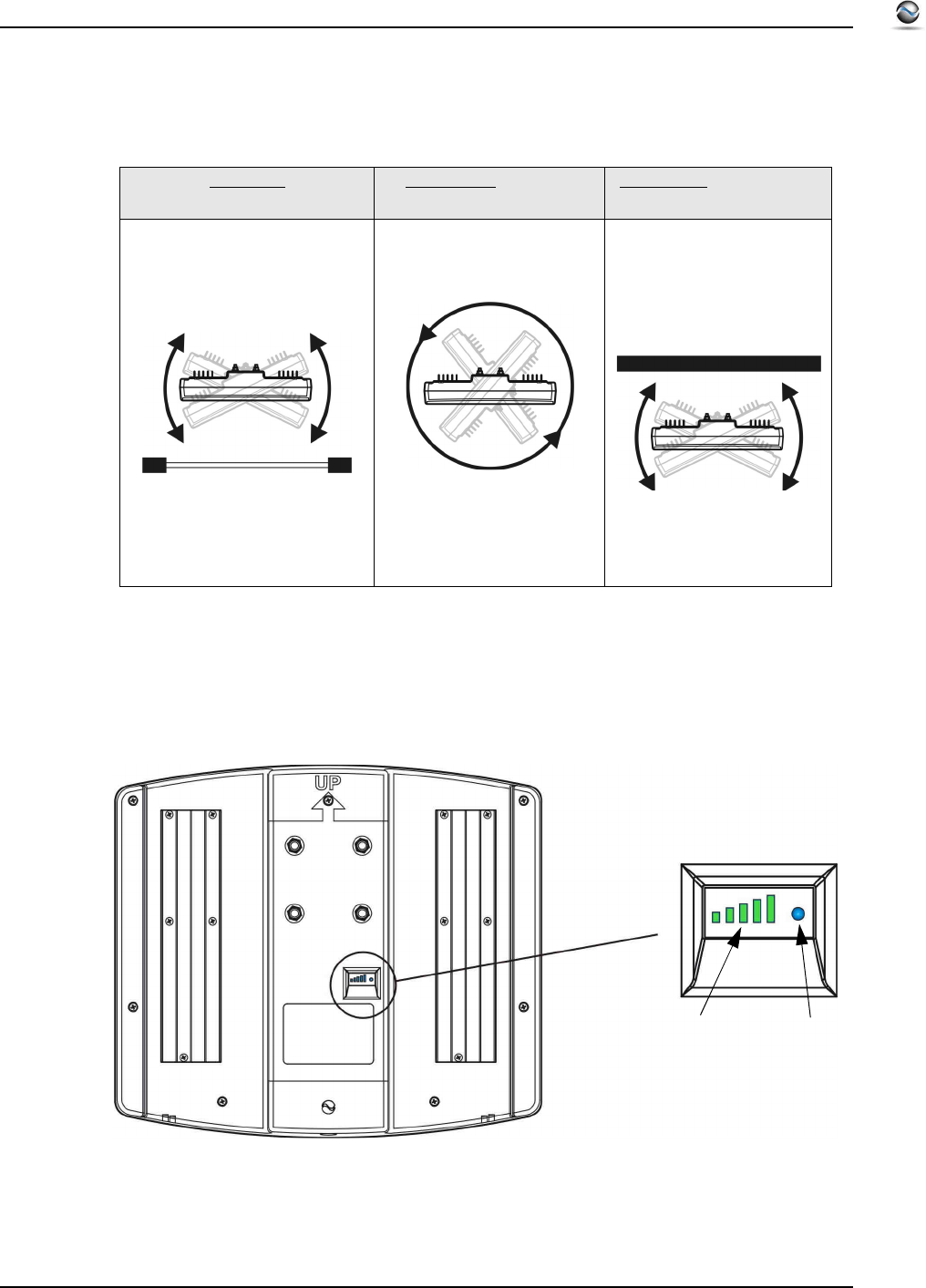 UP