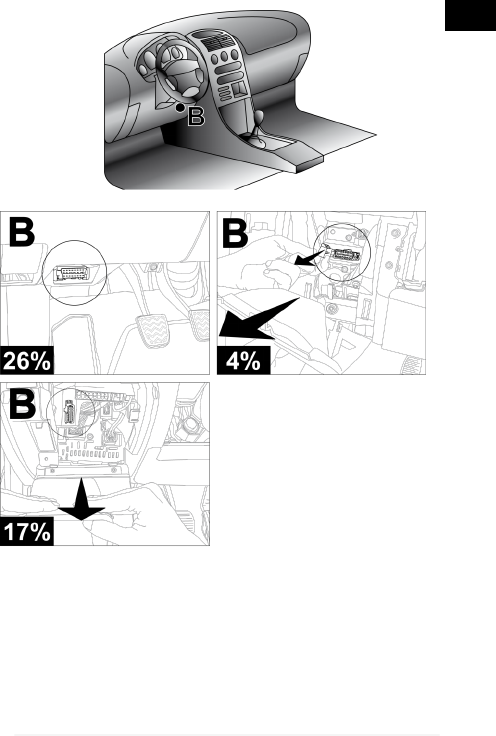 B

B

26%

B

4%

B

17%