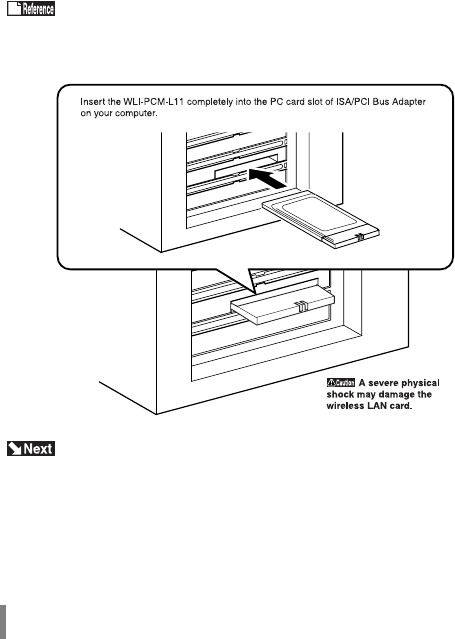 Reference

Insert the WLI-PCM-L11 completely into the PC card slot of ISA/PCI Bus Adapter on your computer.

Caution A severe physical shock may damage the wireless LAN card.

Next