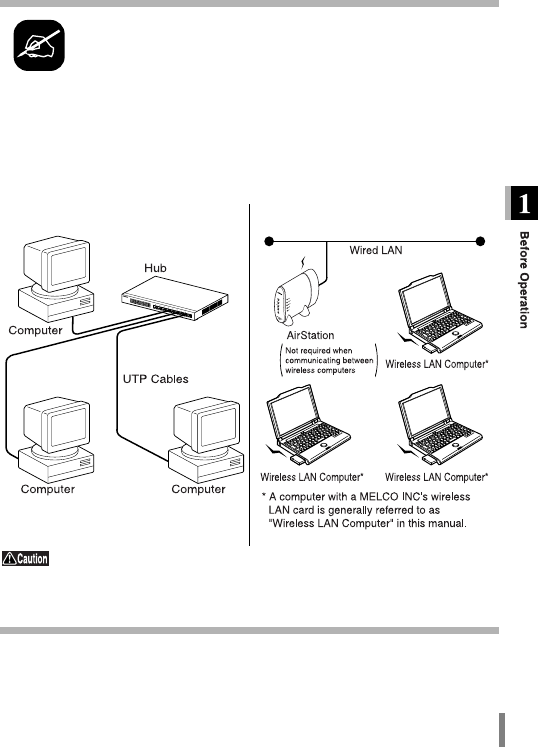 1

Before Operation

Hub

Computer

UTP Cables

Computer

Computer

Wired LAN

AirStation

Not required when communicating between wireless computers

Wireless LAN Computer*

Wireless LAN Computer*

Wireless LAN Computer*

* A computer with a MELCO INC's wireless LAN card is generally referred to as "Wireless LAN Computer" in this manual.

Caution