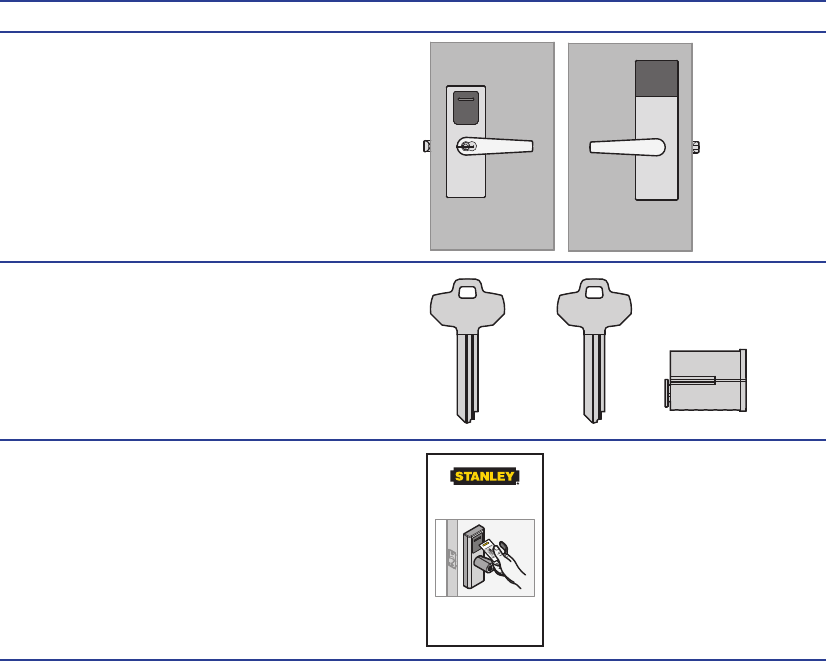 STANLEY