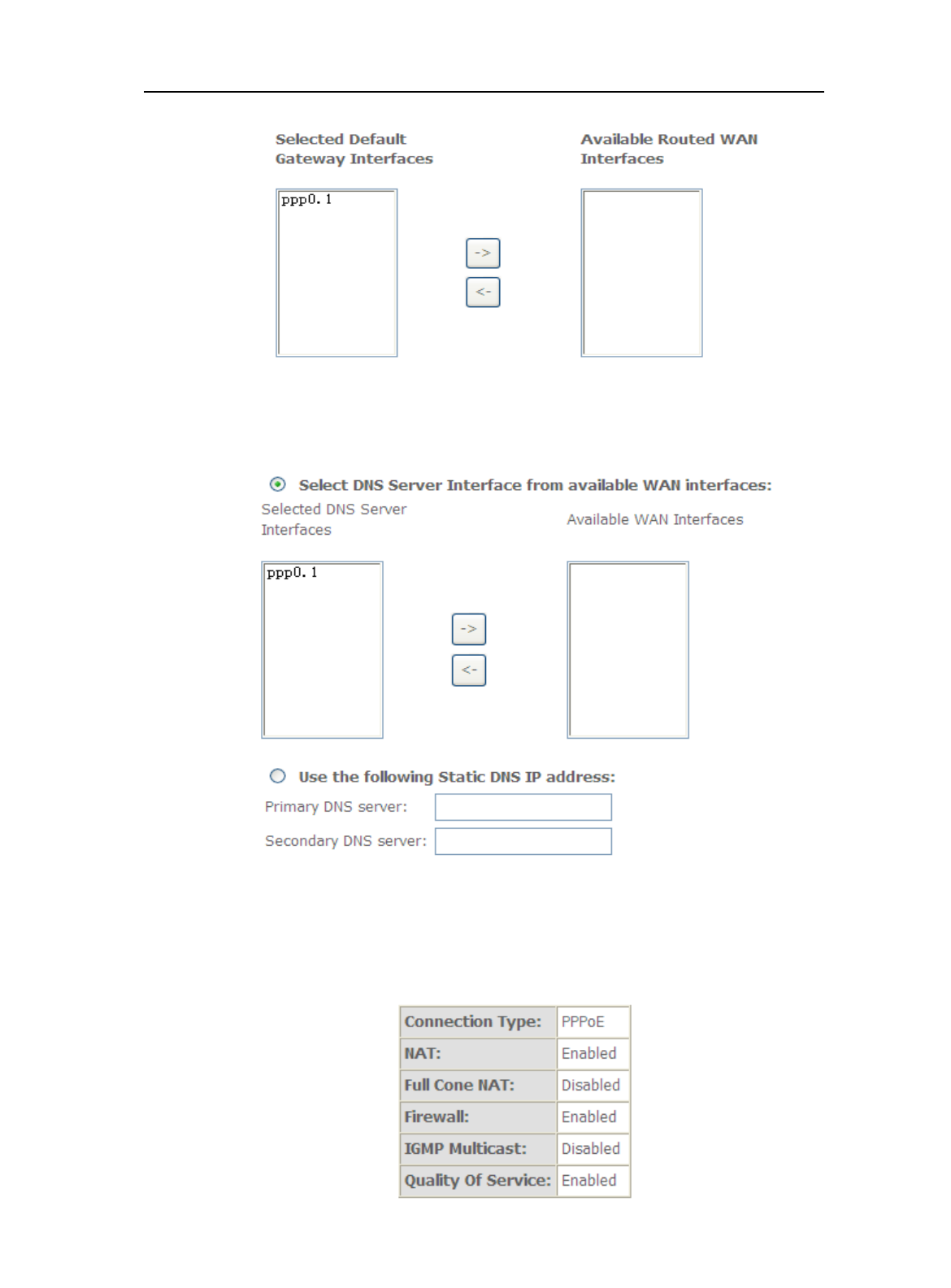 Selected Default Gateway Interfaces

Available Routed WAN Interfaces

ppp0.1

->

<-

Select DNS Server Interface from available WAN interfaces:

Selected DNS Server Interfaces

Available WAN Interfaces

ppp0.1

->

<-

Use the following Static DNS IP address:

Primary DNS server:

Secondary DNS server:

| Connection Type: | PPPoE |
|---|---|
| NAT: | Enabled |
| Full Cone NAT: | Disabled |
| Firewall: | Enabled |
| IGMP Multicast: | Disabled |
| Quality Of Service: | Enabled |