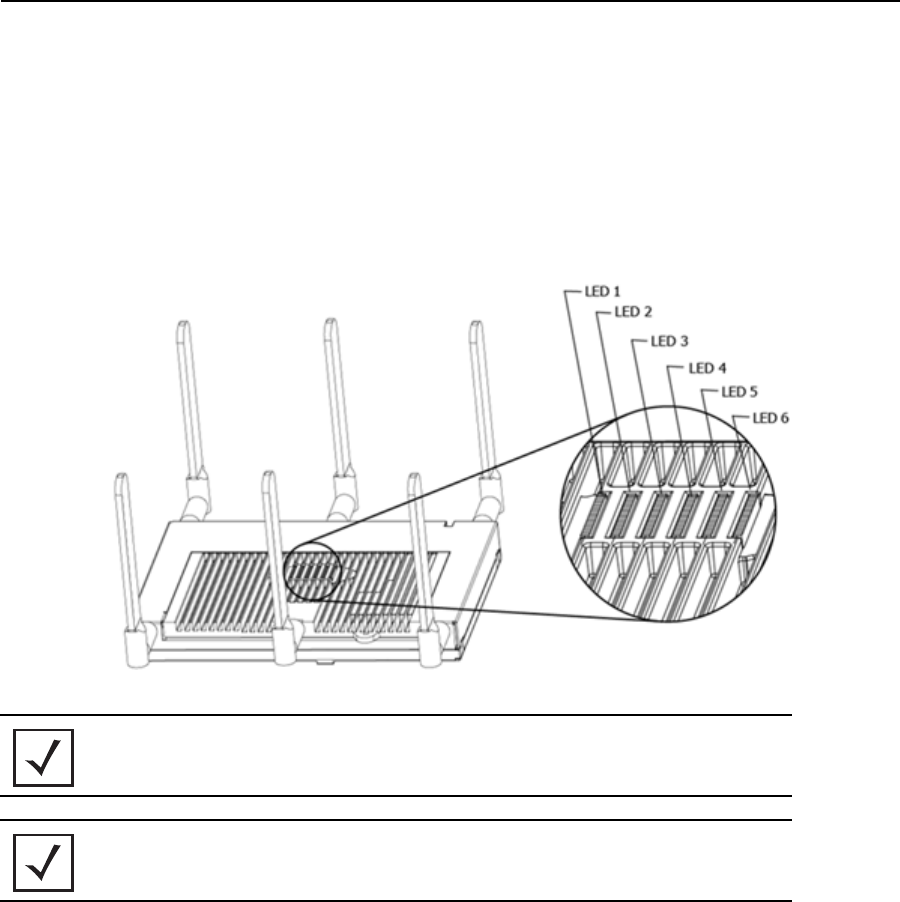 LED 1
LED 2
LED 3
LED 4
LED 5
LED 6