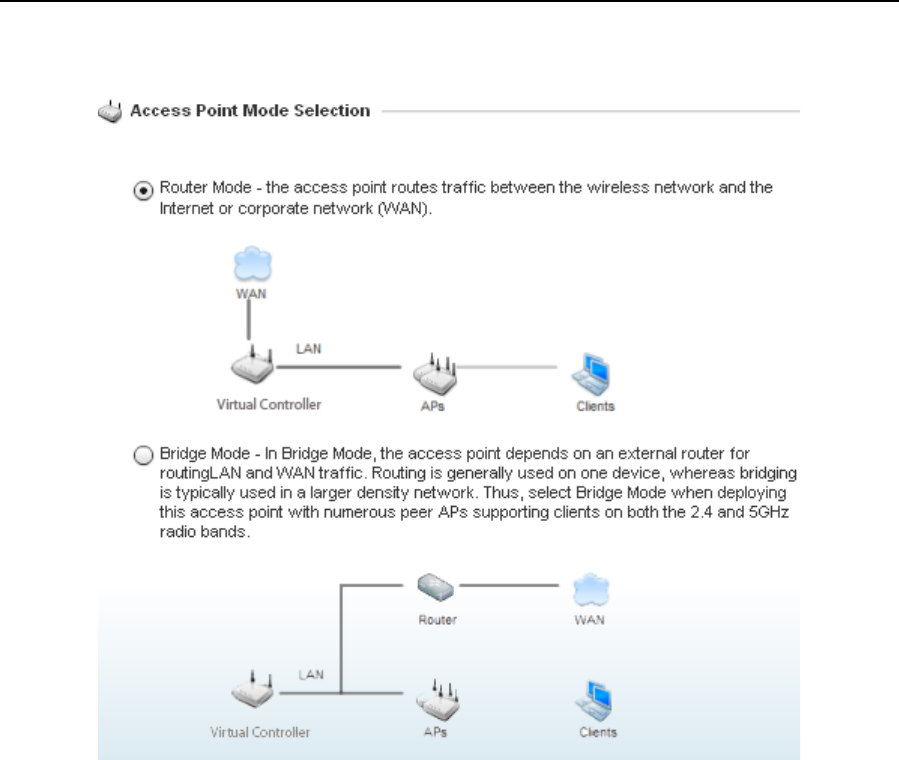 Access Point Mode Selection

Router Mode - the access point routes traffic between the wireless network and the Internet or corporate network (WAN).

WAN
LAN
Virtual Controller
APs
Clients

Bridge Mode - In Bridge Mode, the access point depends on an external router for routingLAN and WAN traffic. Routing is generally used on one device, whereas bridging is typically used in a larger density network. Thus, select Bridge Mode when deploying this access point with numerous peer APs supporting clients on both the 2.4 and 5GHz radio bands.

Router
WAN
LAN
Virtual Controller
APs
Clients