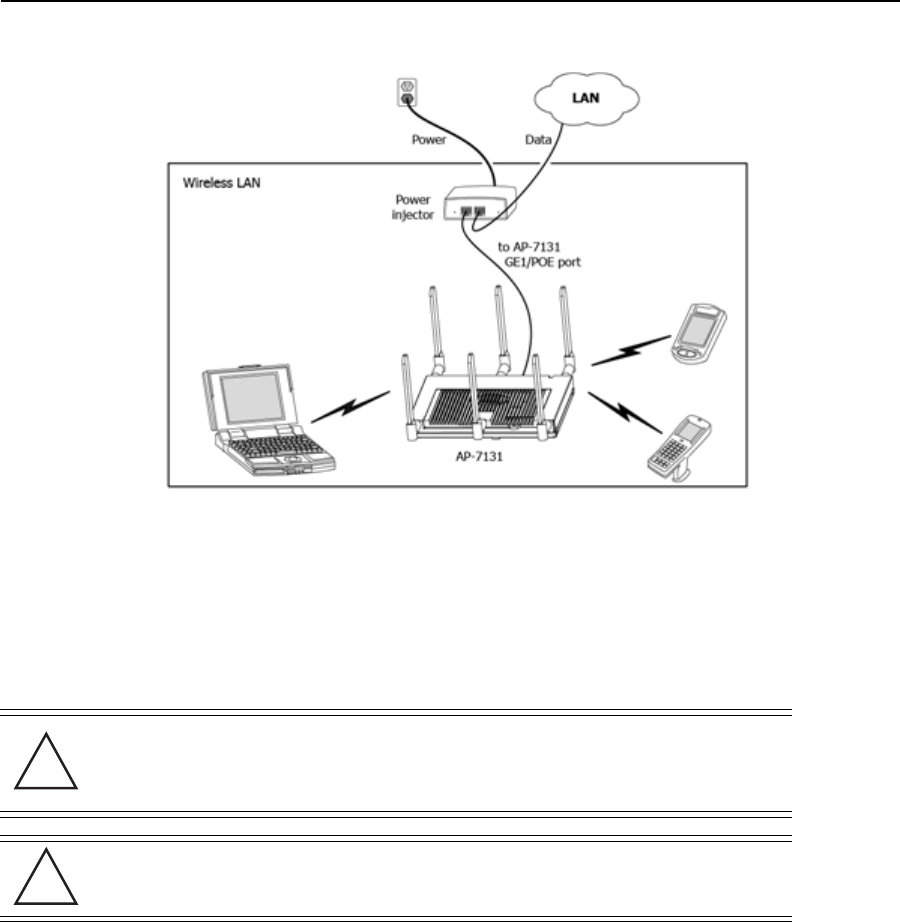 LAN

Power

Data

Wireless LAN

Power injector

to AP-7131 GE1/POE port

AP-7131