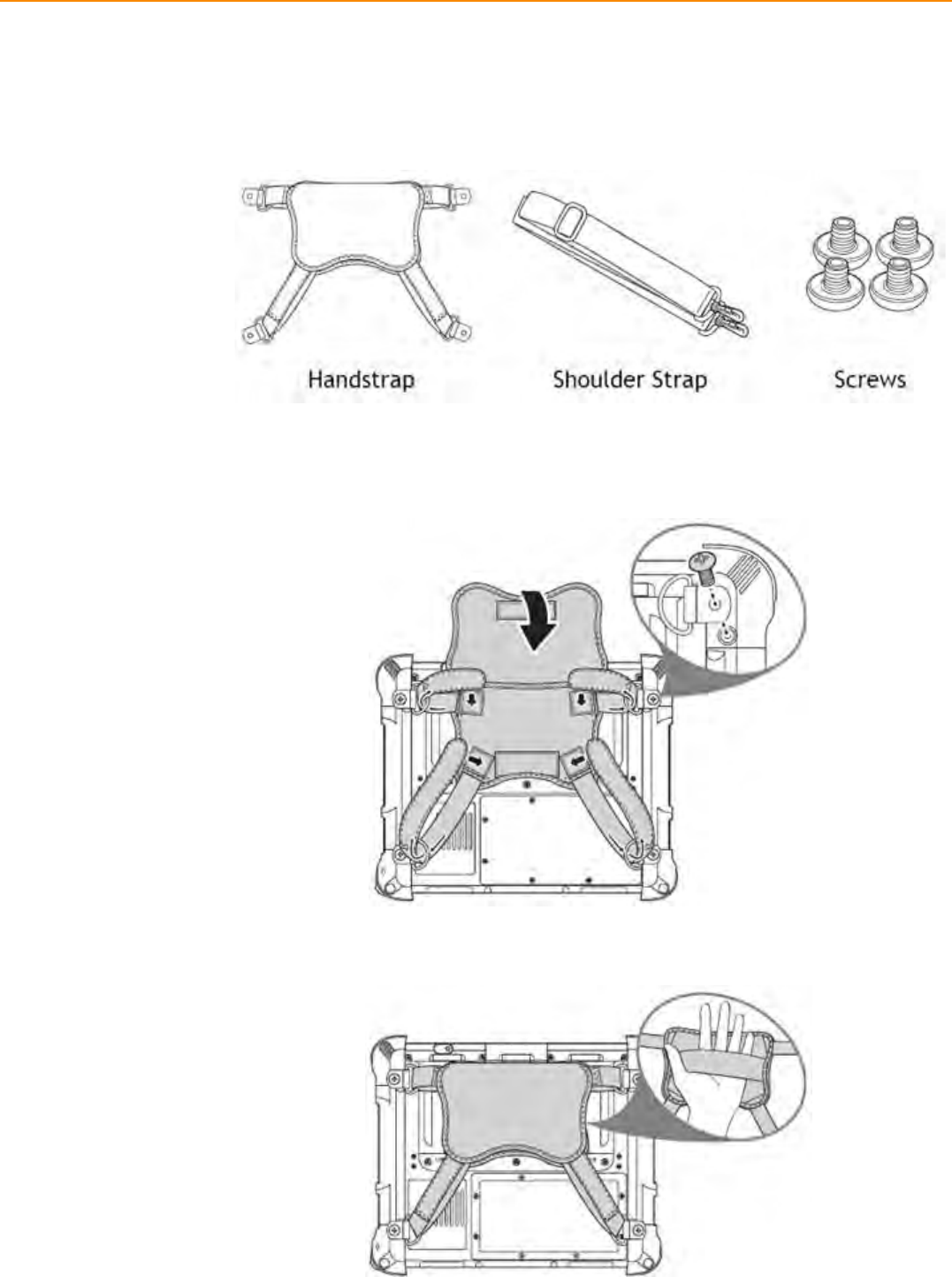 Handstrap

Shoulder Strap

Screws