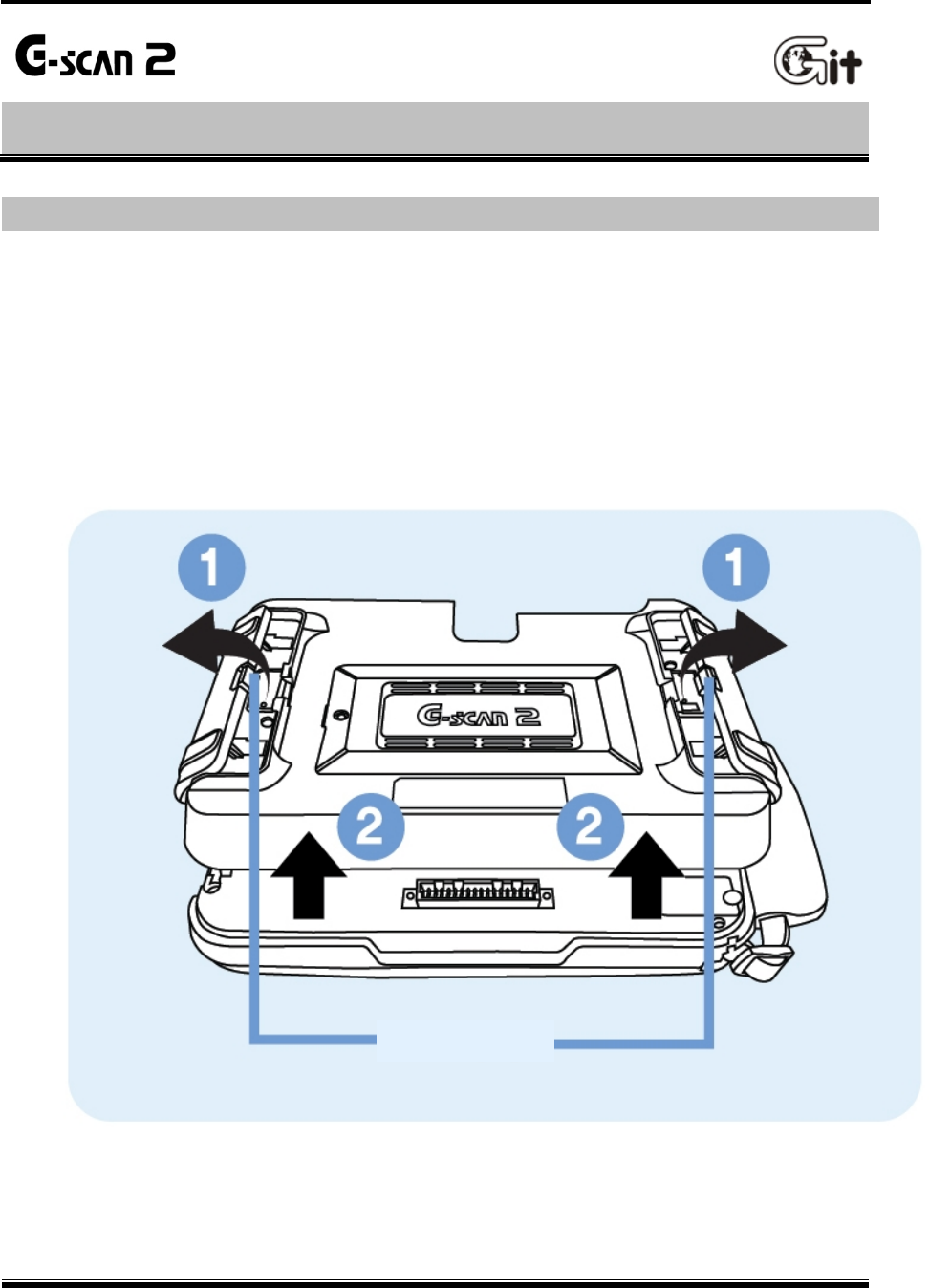 G-scan 2

Git

1

1

G-scan 2

2

2